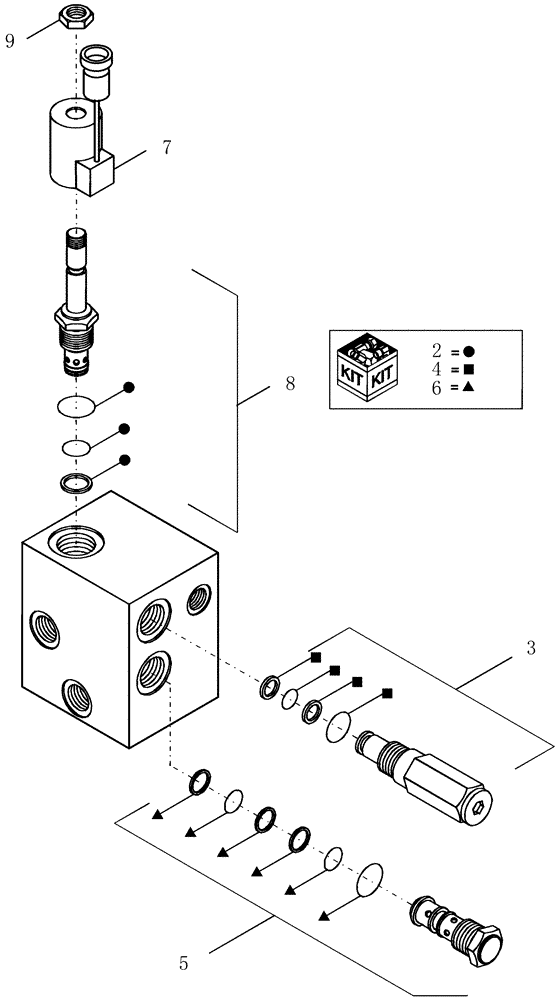 9

7

8

KIT KIT
2 = ●
4 = ■
6 = ▲

3

5