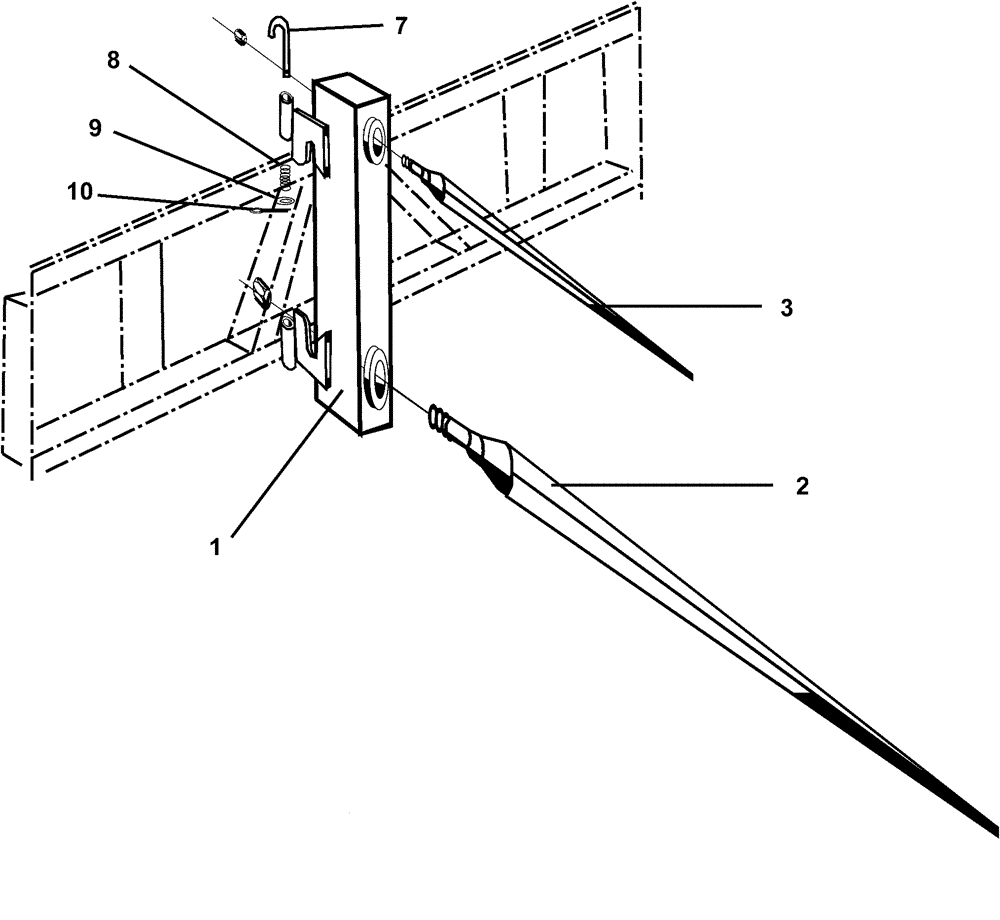 7
8
9
10
3
2
1