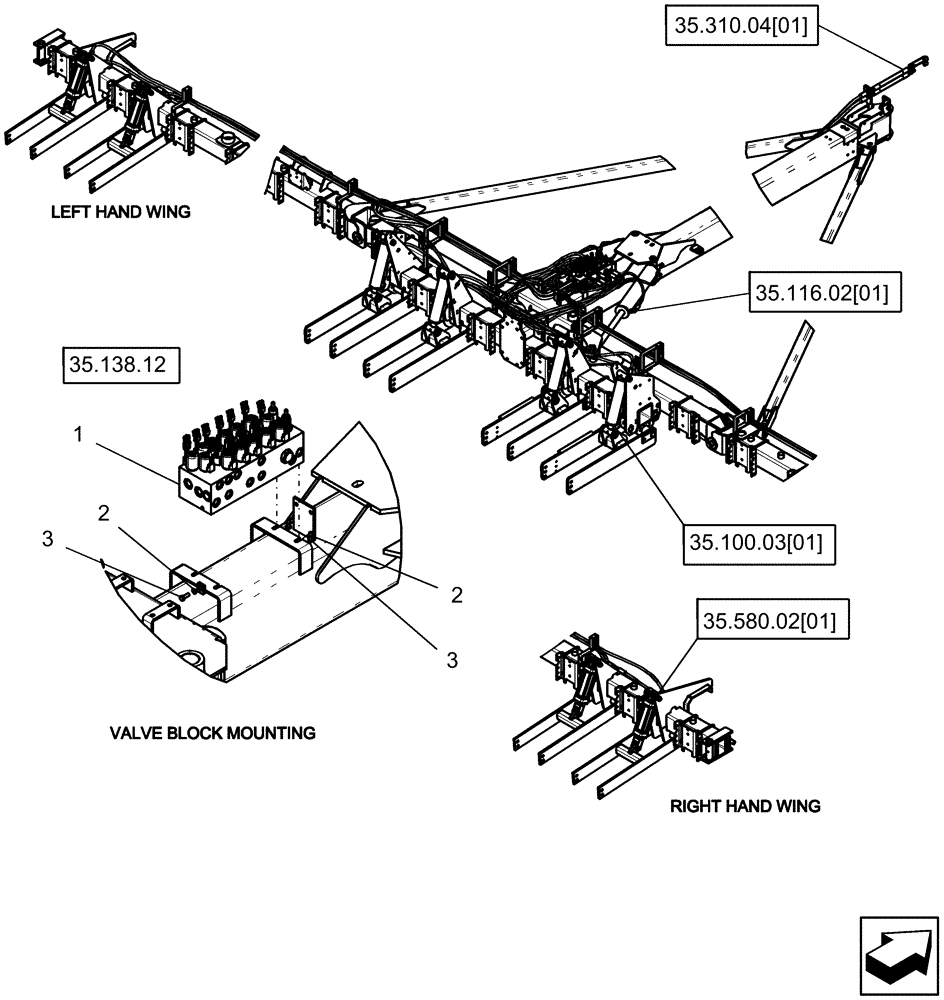 35.310.04[01]

LEFT HAND WING

35.116.02[01]

35.138.12

1

2

3

2

3

35.100.03[01]

35.580.02[01]

VALVE BLOCK MOUNTING

RIGHT HAND WING