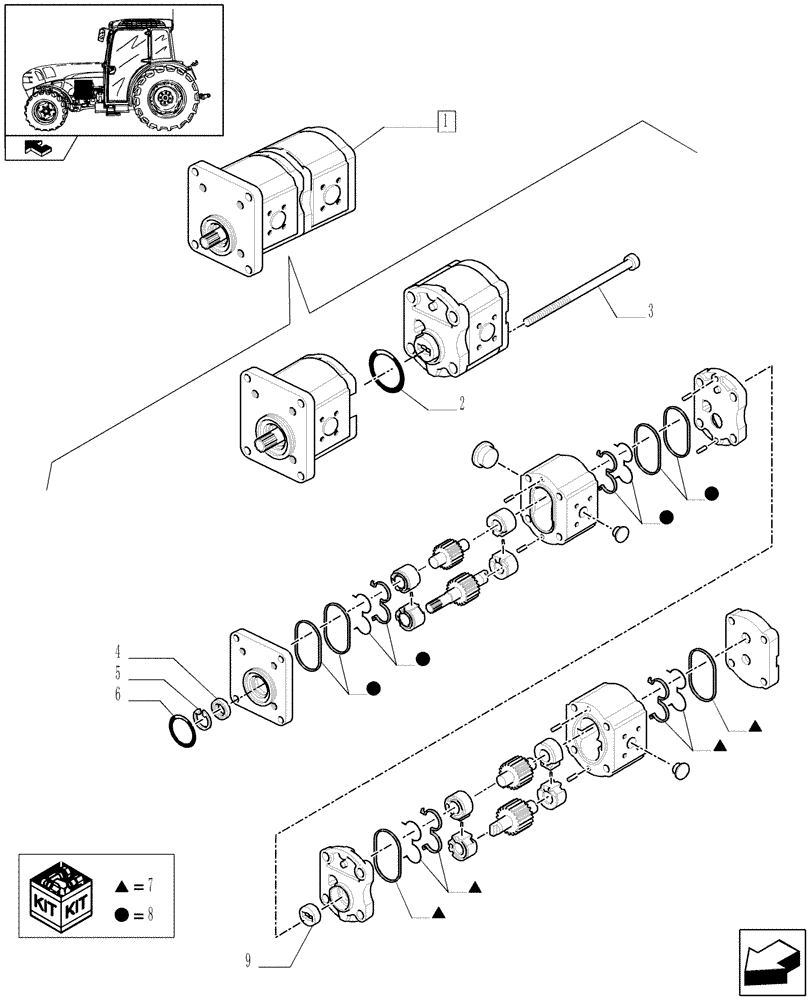 1

3

2

4

5

6

KIT KIT

▲ = 7

● = 8

9