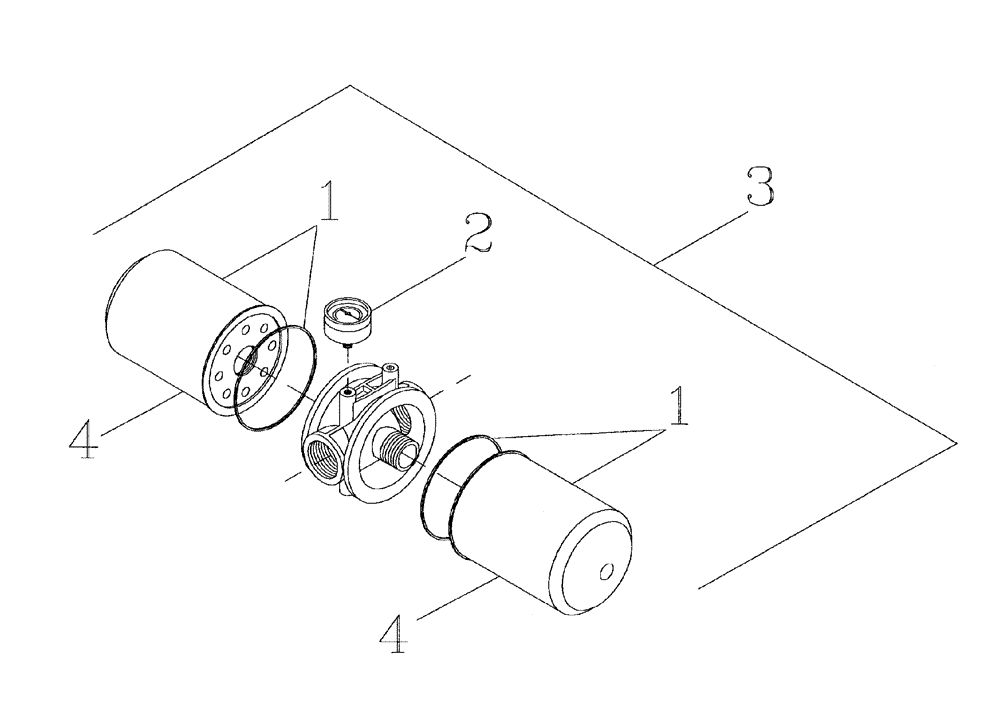 1
2
3
4
1
4