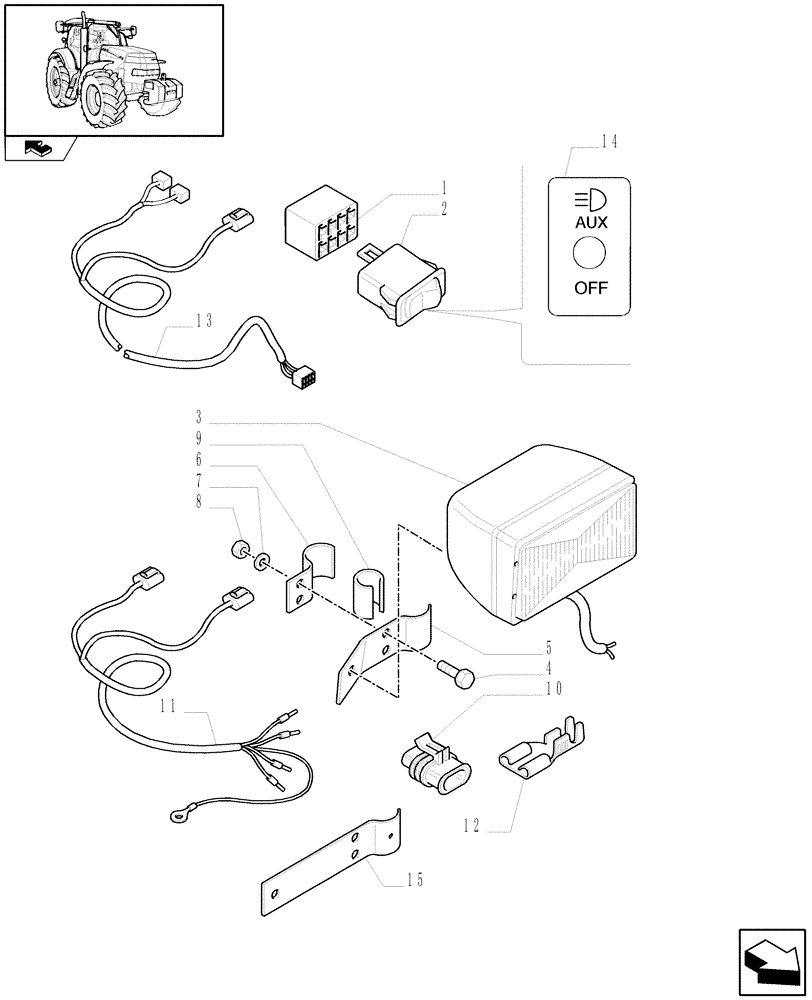 14
AUX
OFF
1
2
13
3
9
6
7
8
5
4
10
11
12
15