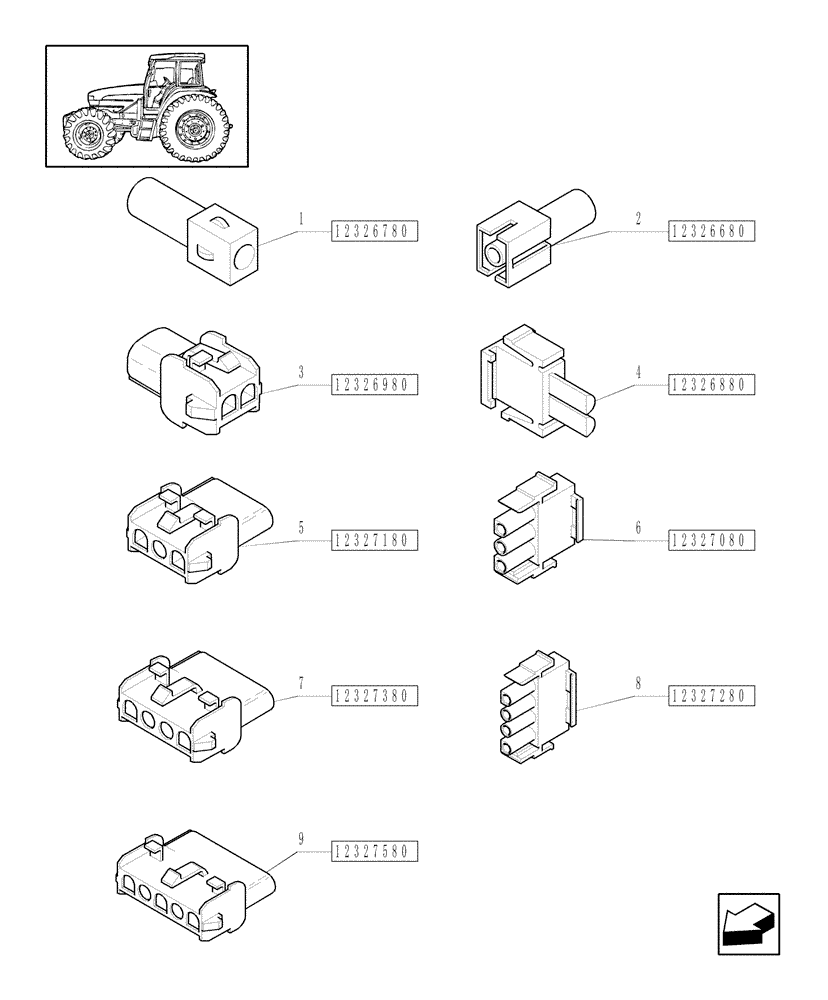 1
12326780
2
12326680
3
12326980
4
12326880
5
12327180
6
12327080
7
12327380
8
12327280
9
12327580