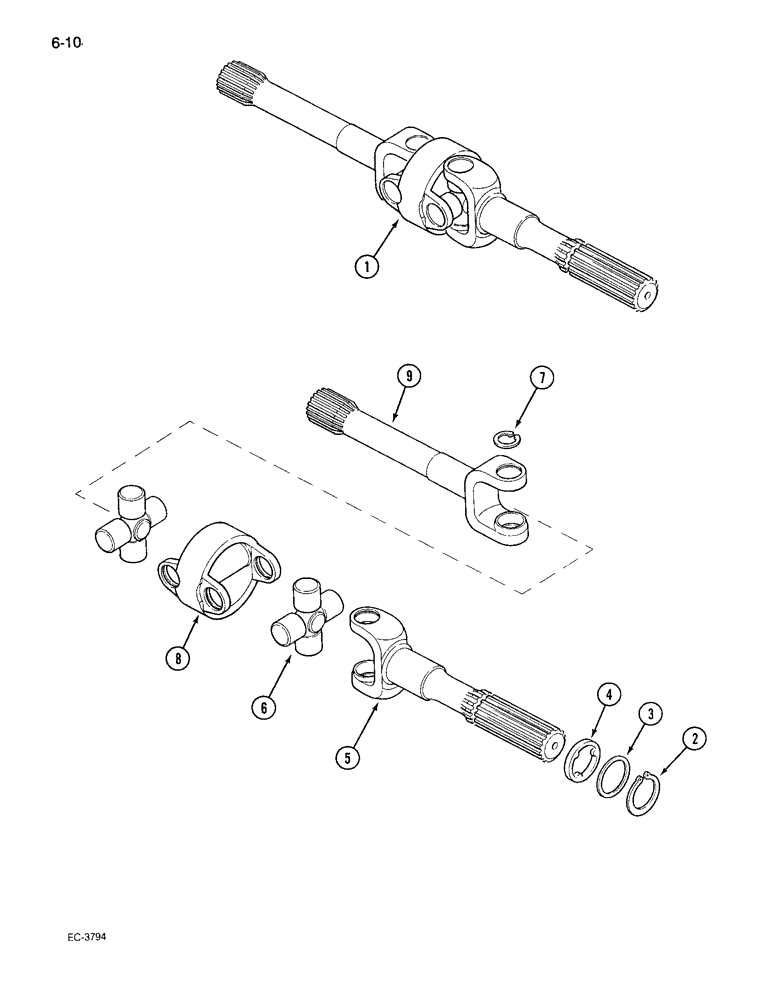 6-10

1

9

7

8

6

5

4

3

2

EC-3794