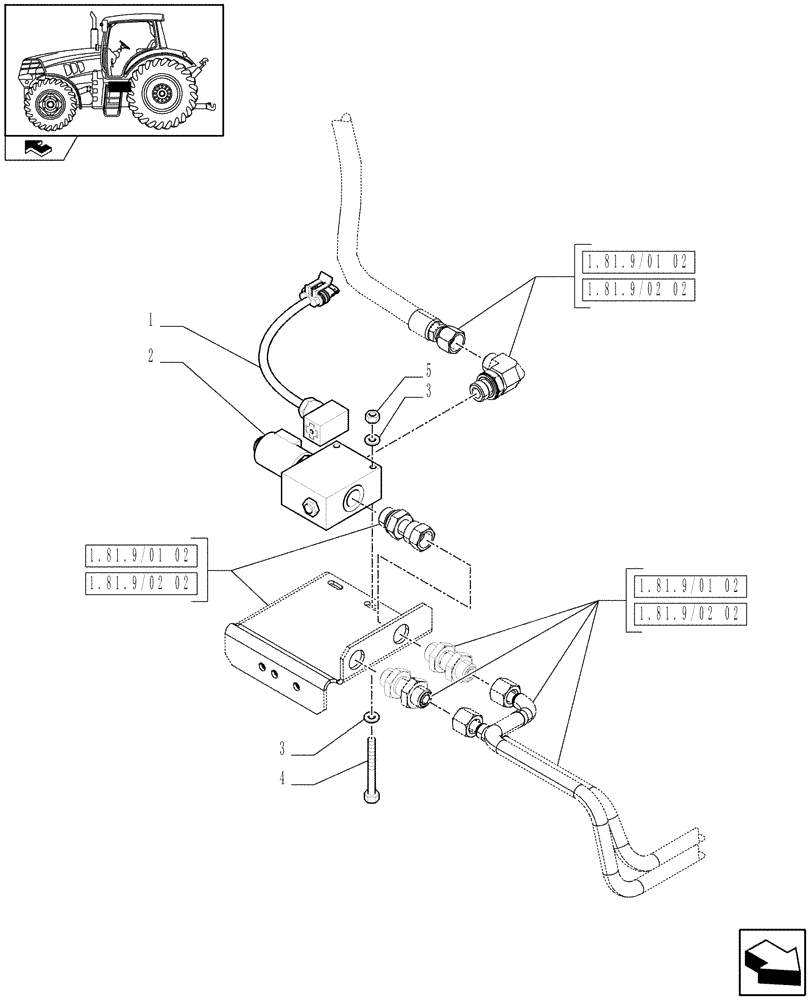 1.81.9/01 02
1.81.9/02 02
1
2
5
3
1.81.9/01 02
1.81.9/02 02
1.81.9/01 02
1.81.9/02 02
3
4