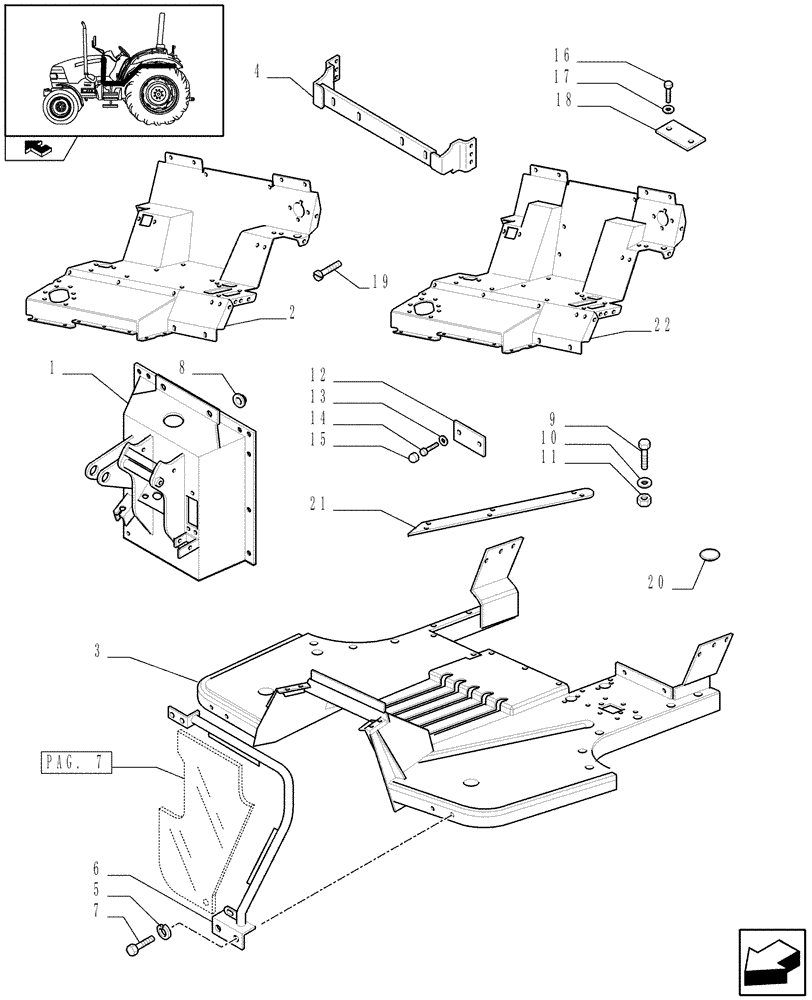 4
16
17
18
19
2
22
1
8
12
13
14
15
9
10
11
21
20
3
PAG. 7
6
5
7