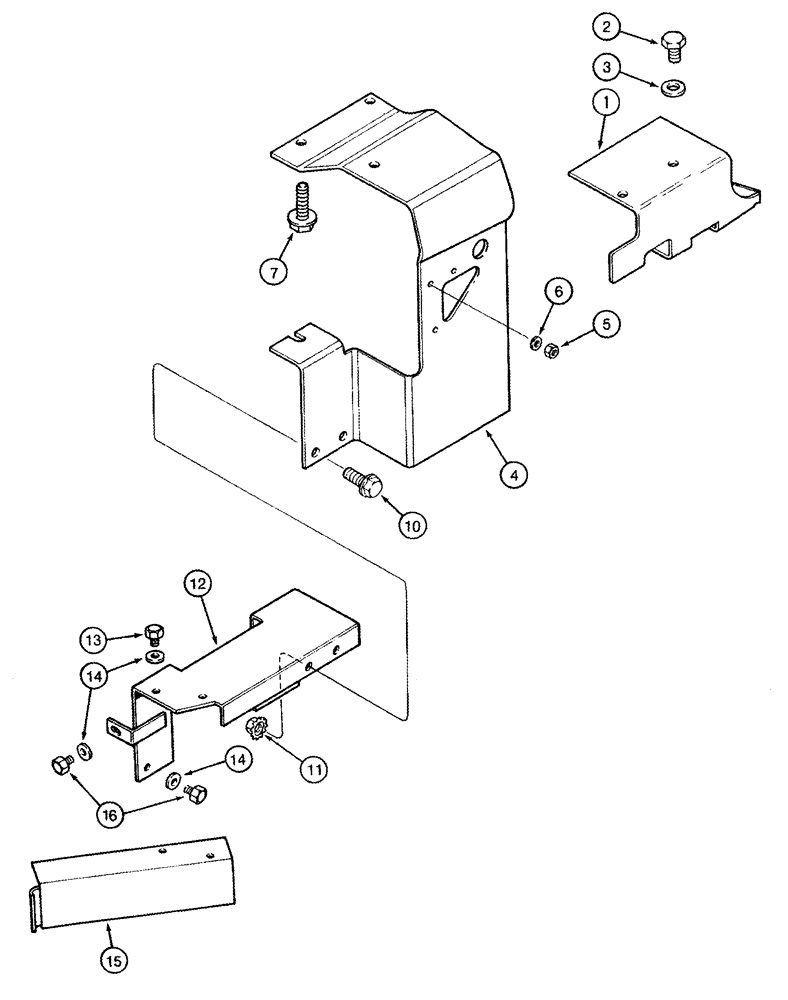 2
3
1
7
6
5
4
10
12
13
14
14
11
16
15