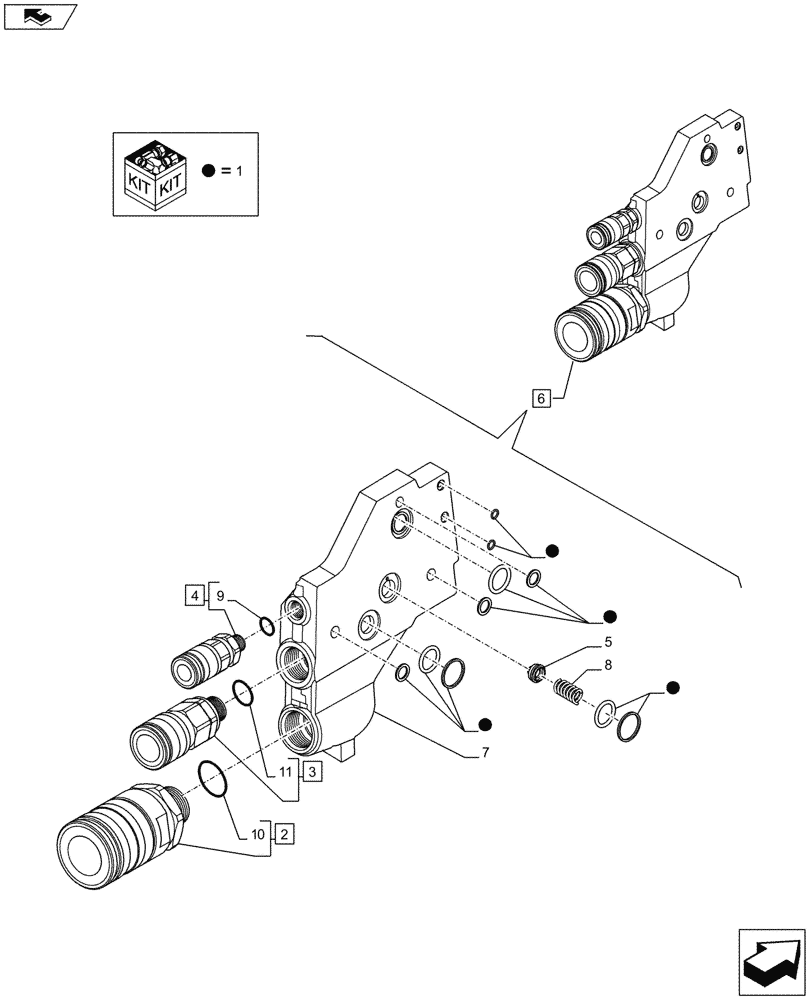 KIT KIT
● = 1

6

4 9
5
8
7
11 3
10 2