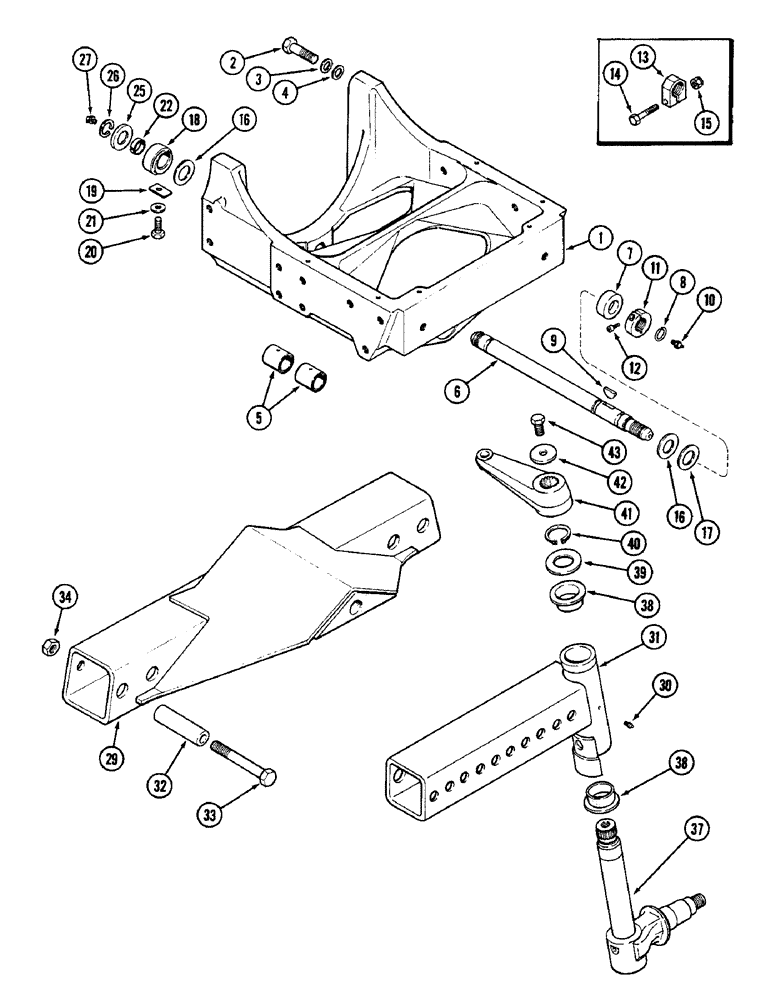 27
26
25
22
18
16
2
3
4
13
14
15
19
21
20
1
7
11
8
10
12
9
6
5
43
42
41
16
17
40
39
38
34
31
30
29
32
33
38
37