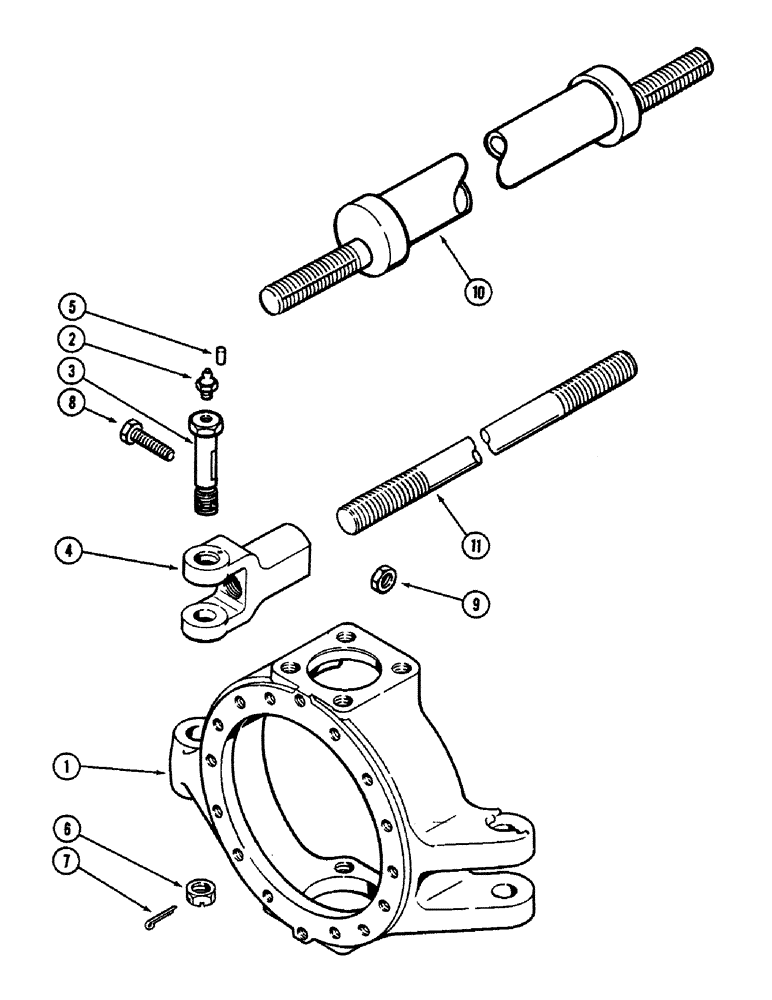 10
5
2
3
8
11
4
9
1
6
7