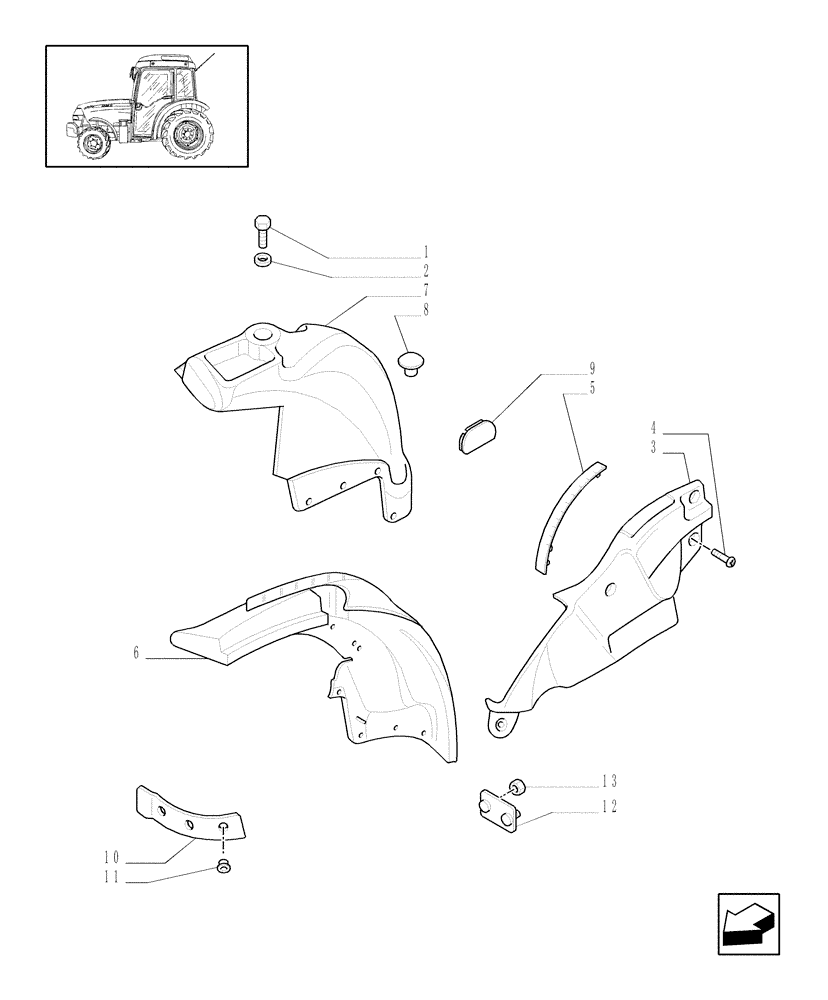 1
2
7
8
9
5
4
3
6
13
12
10
11