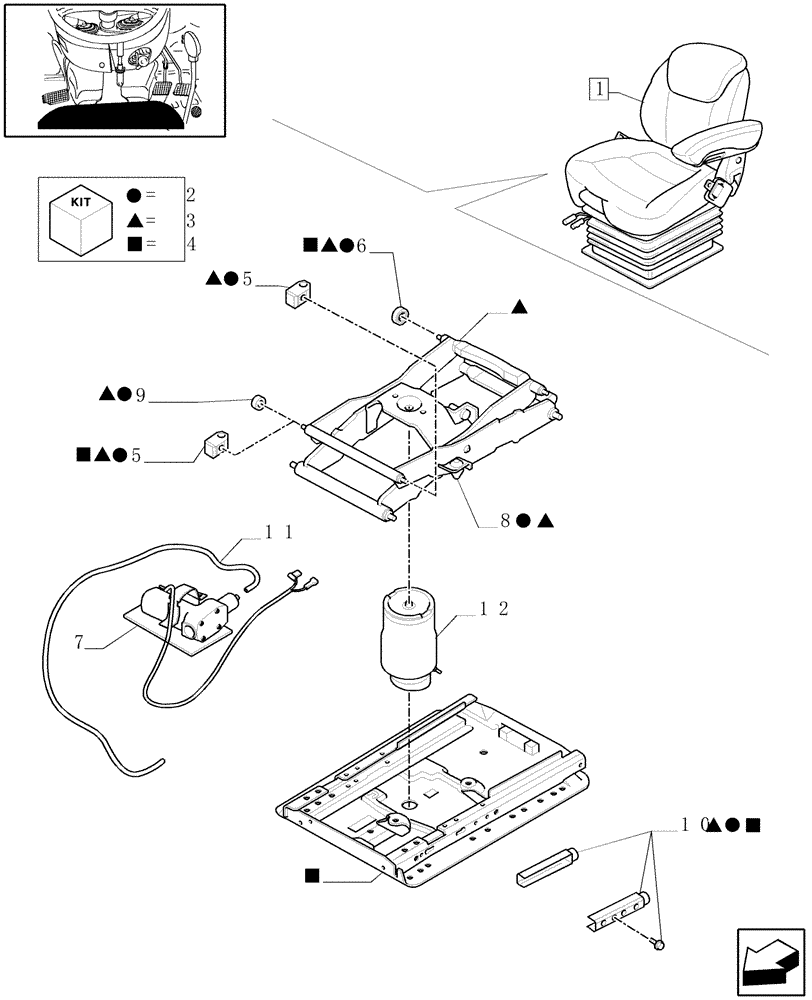 1

KIT
● = 2
▲ = 3
■ = 4

■▲●6
▲●5
▲
▲●9
■▲●5
8●▲
11
7
12
10▲●■
■