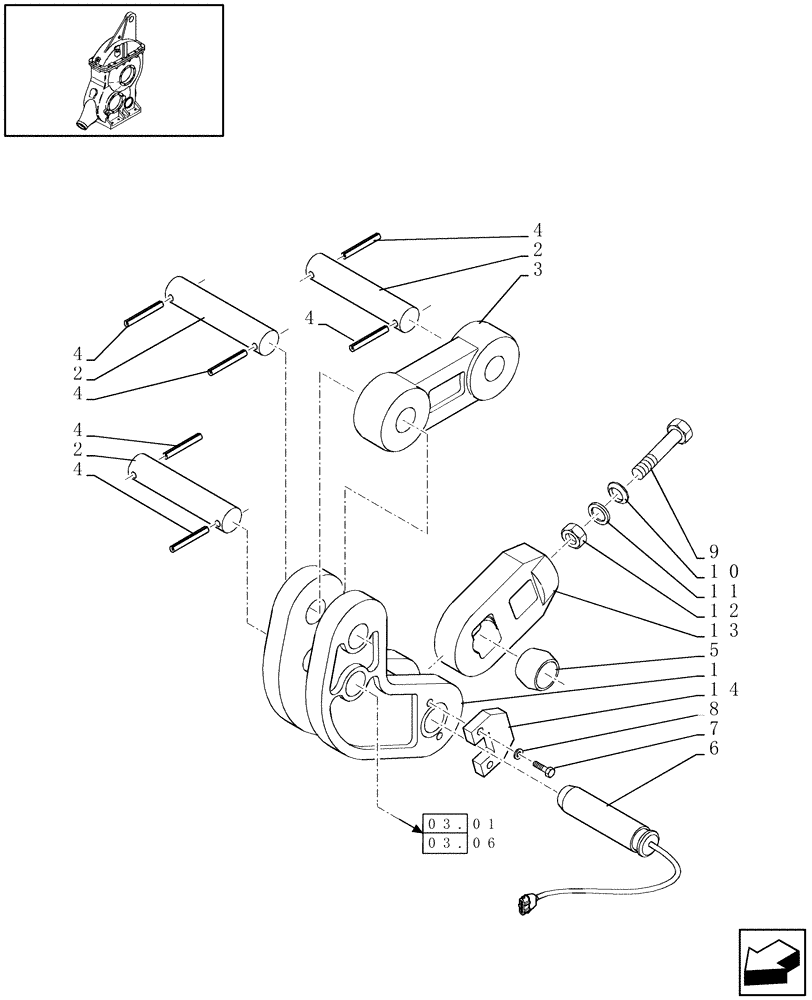 4
2
3
4
4
2
4
4
2
4
9
10
11
12
13
5
1
14
8
7
6
03.01
03.06