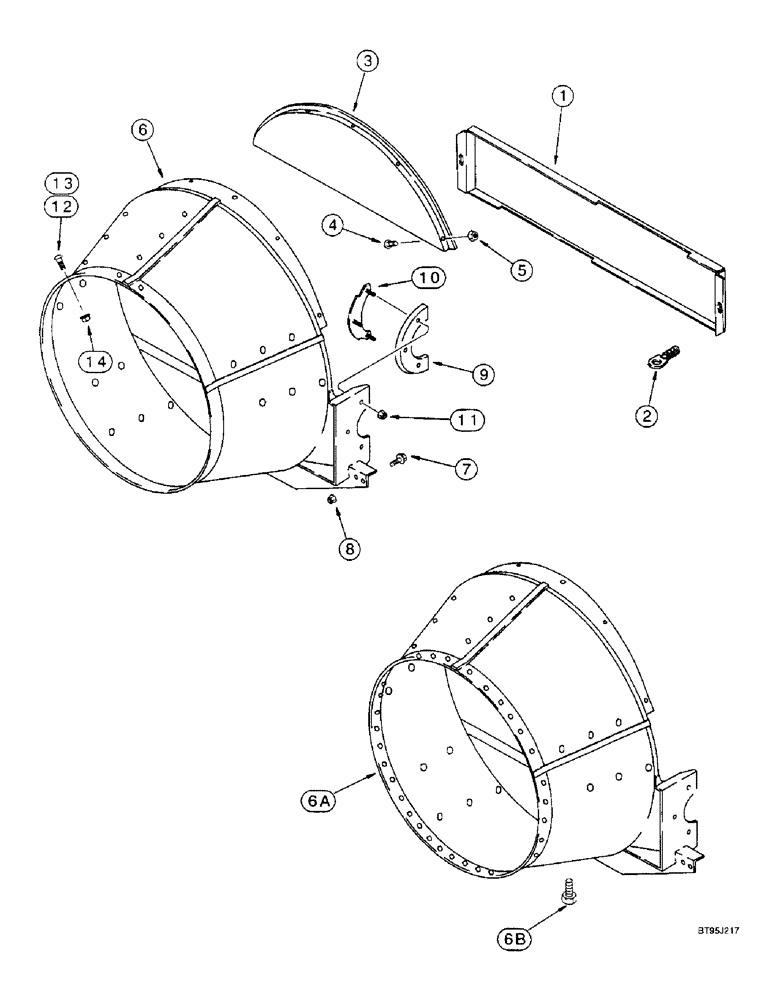 3
1
6
13
12
4
5
10
14
9
2
11
7
8
6A
6B
BT95J217