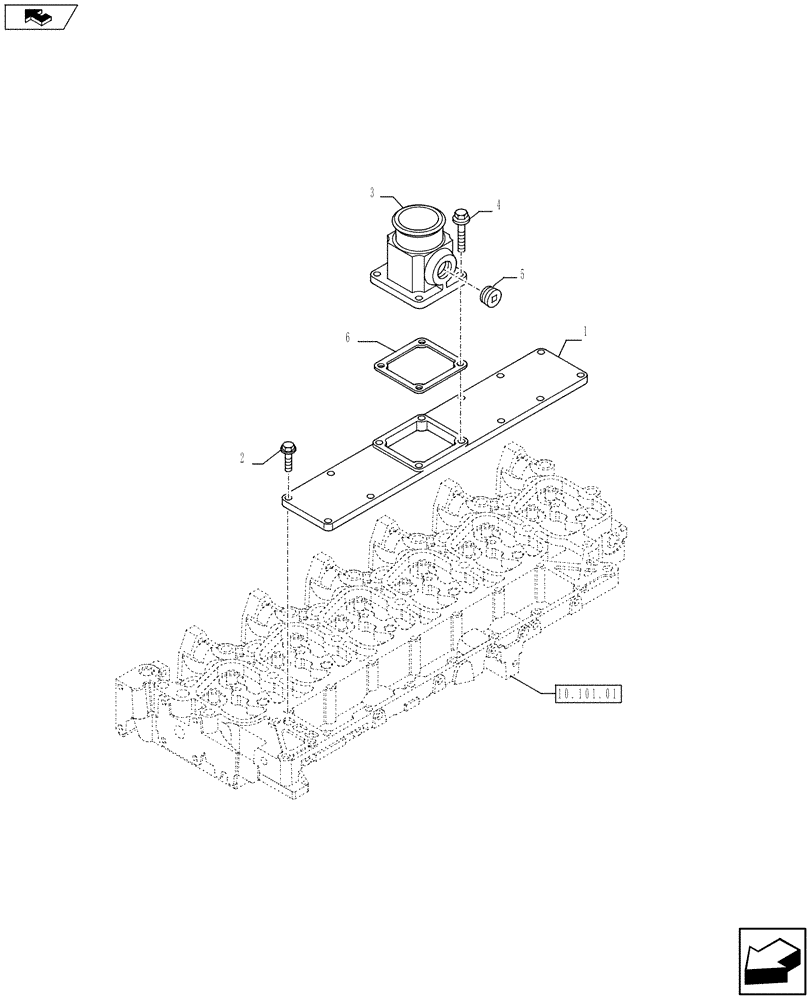 3
4
5
6
1
2
10.101.01