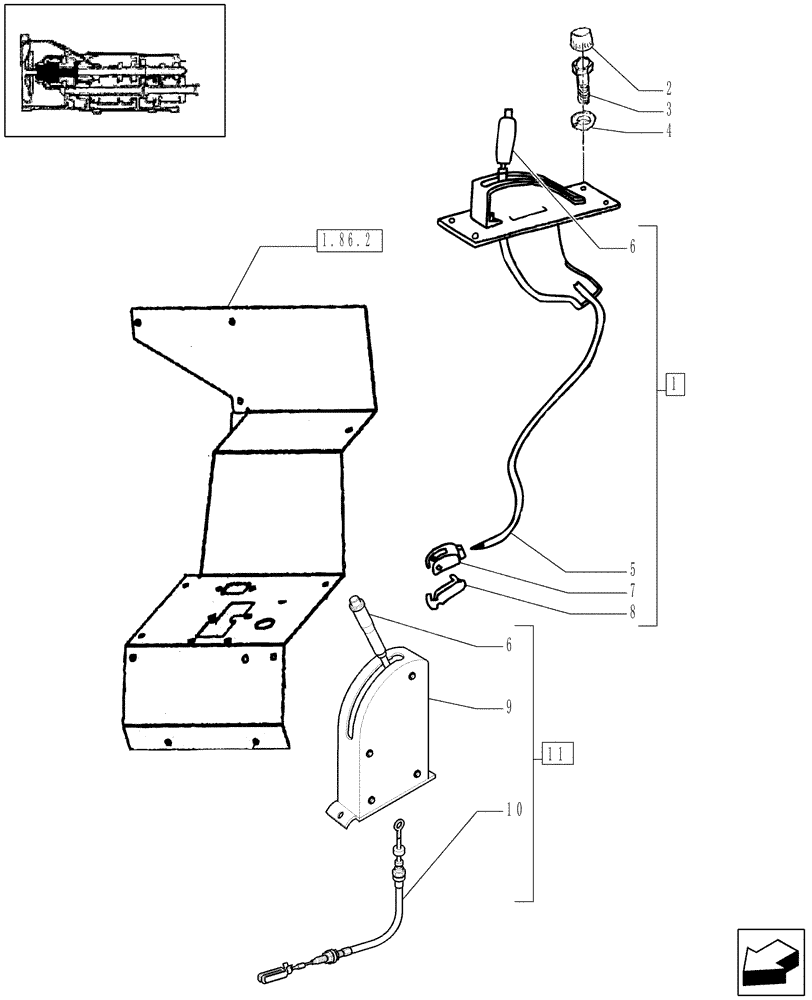 2
3
4
1.86.2
6
1
5
7
8
6
9
11
10