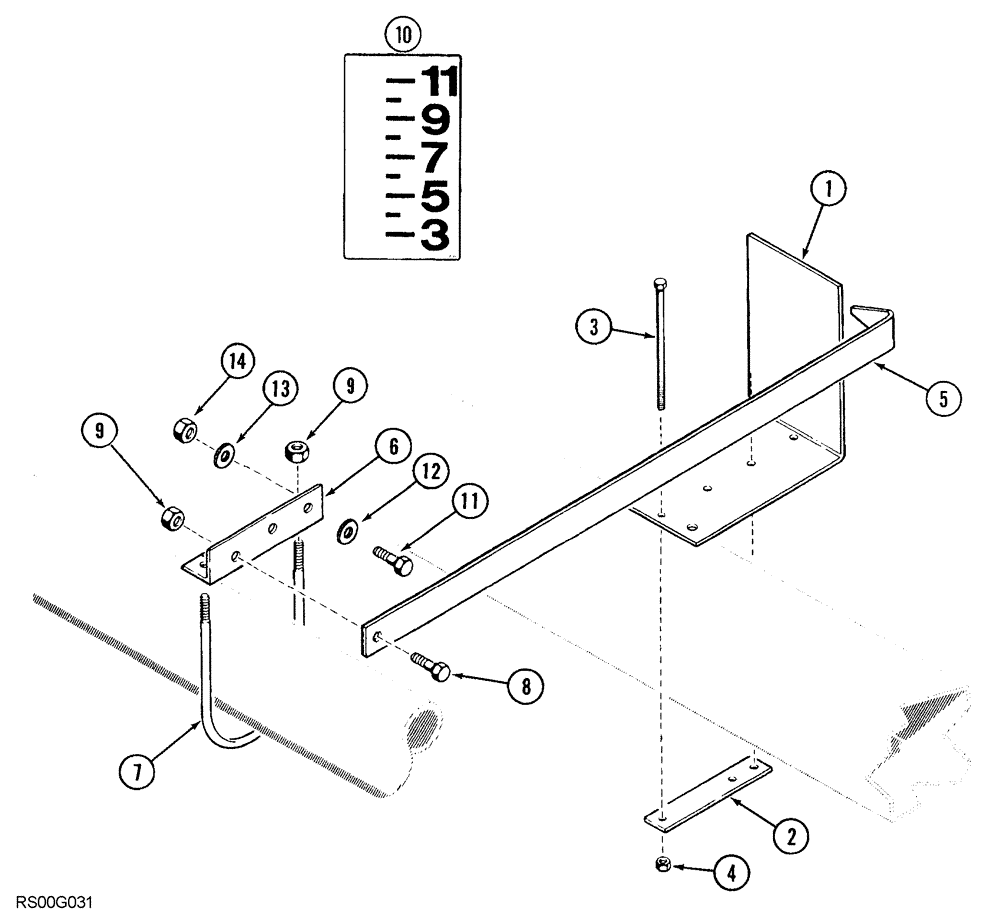 10
11
9
7
5
3
1
3
5
14
13
9
9
6
12
11
8
7
2
4
RS00G031