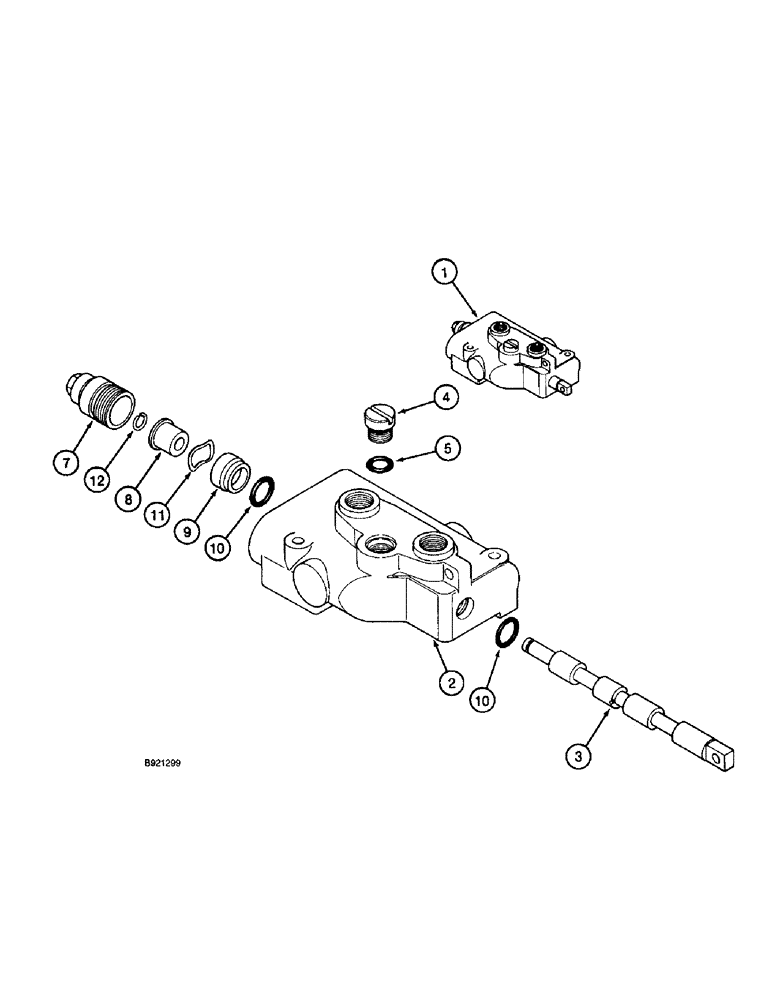 1
4
5
7
12
8
11
9
10
2
10
3
B921299