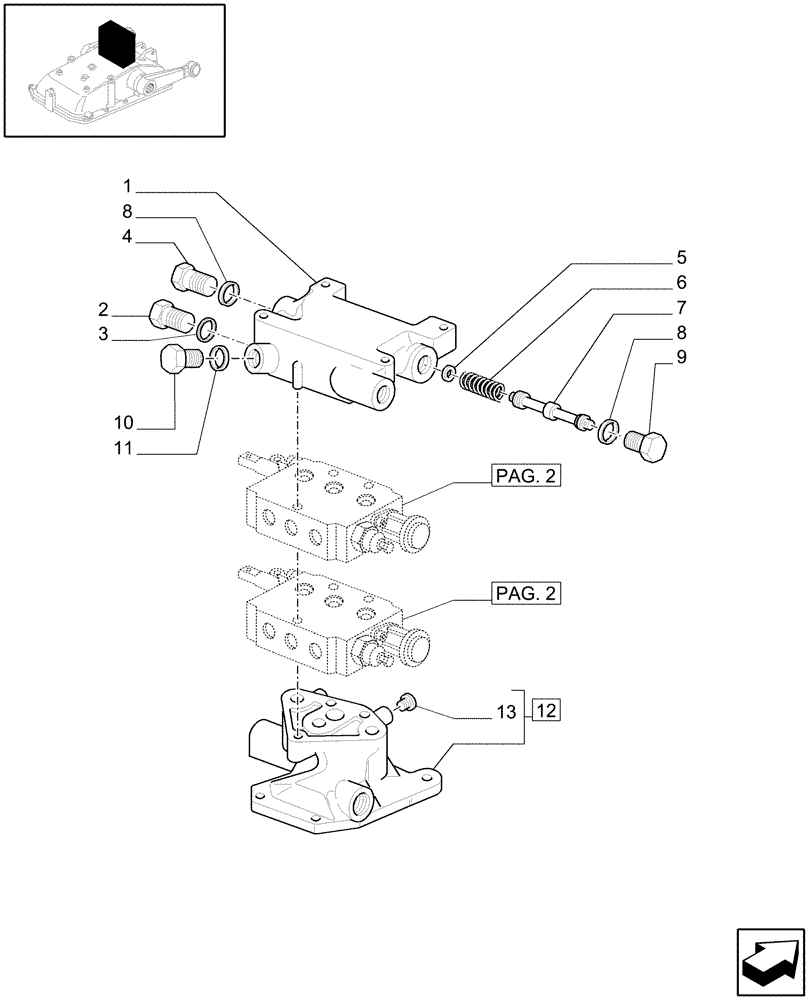 1
8
4
2
3
10
11
5
6
7
8
9
PAG. 2
PAG. 2
13
12