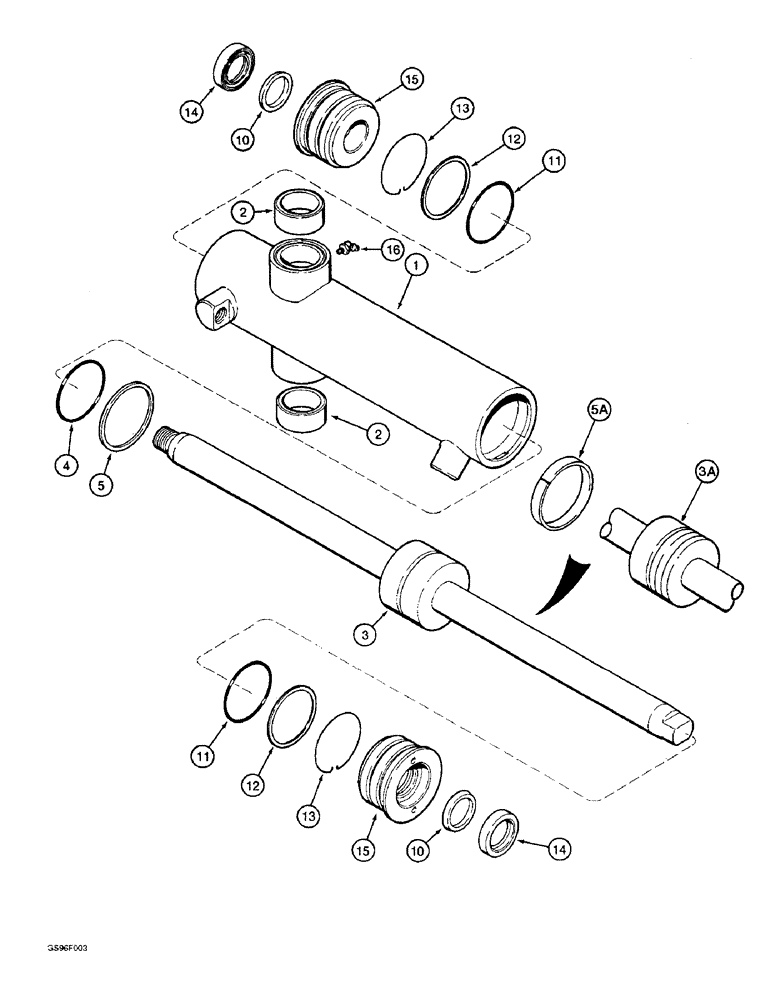 14
10
15
13
12
11
2
16
1
4
5
2
5A
3A
3
11
12
13
15
10
14
GS96F003