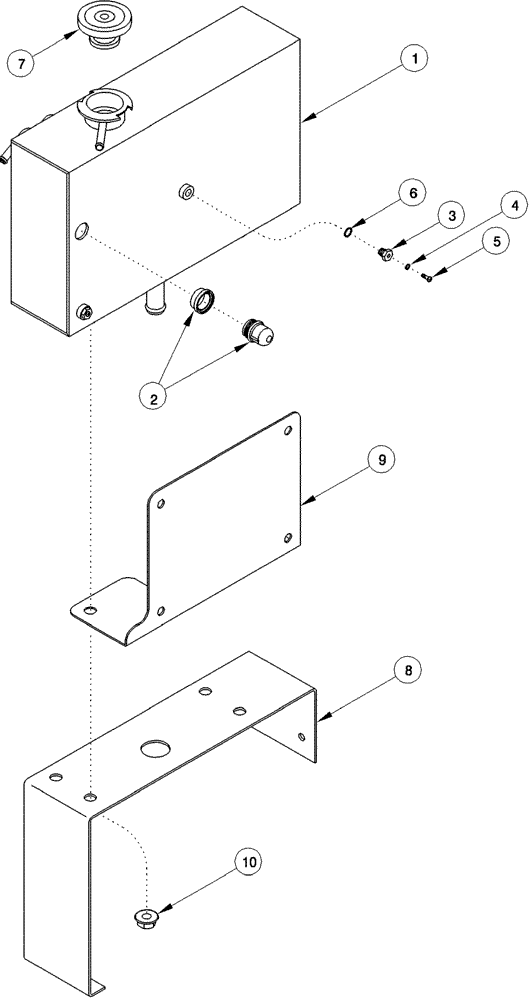 7
1
6
3
4
5
2
9
8
10