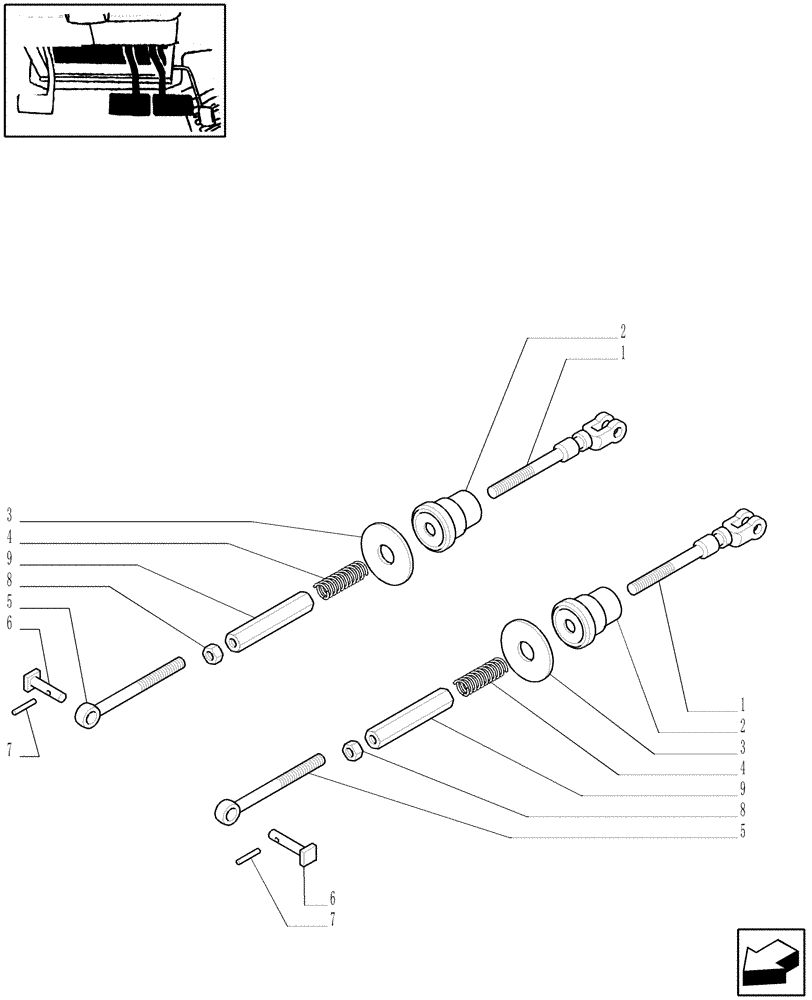 2
1
3
4
9
8
5
6
7
1
2
3
4
9
8
5
6
7