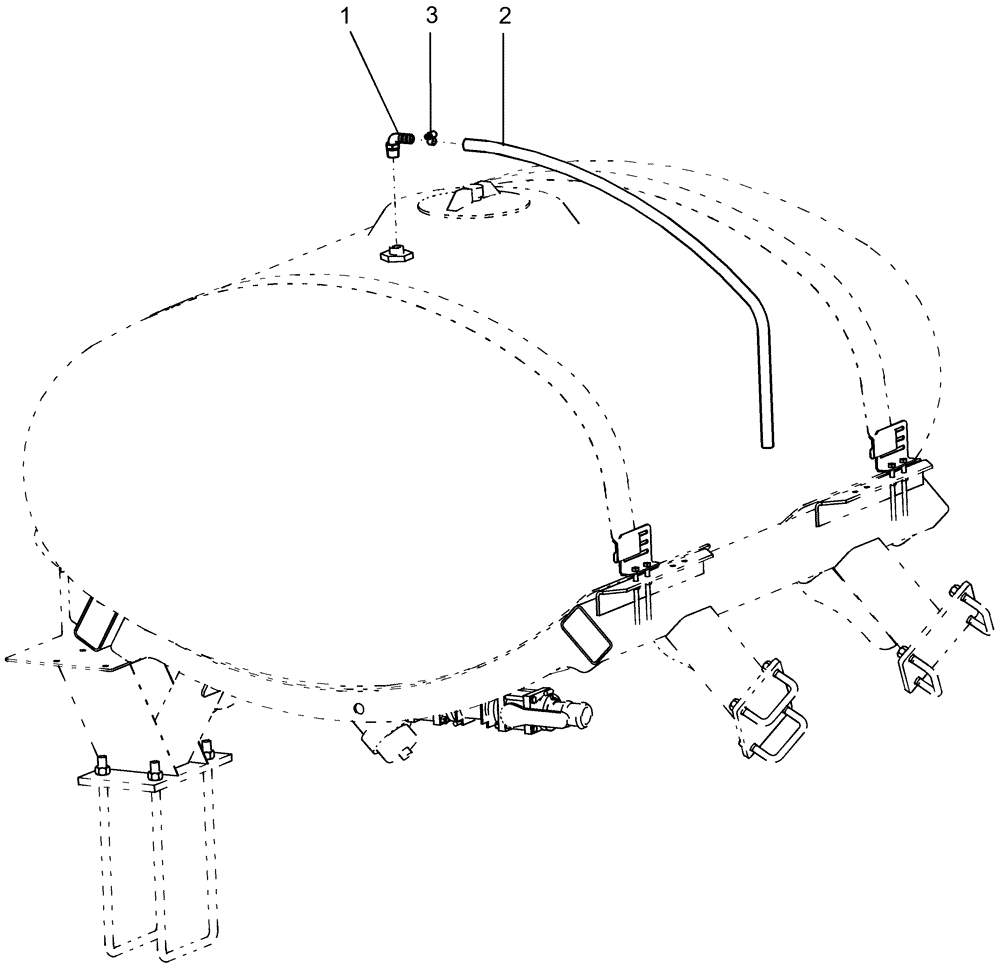 1
3
2