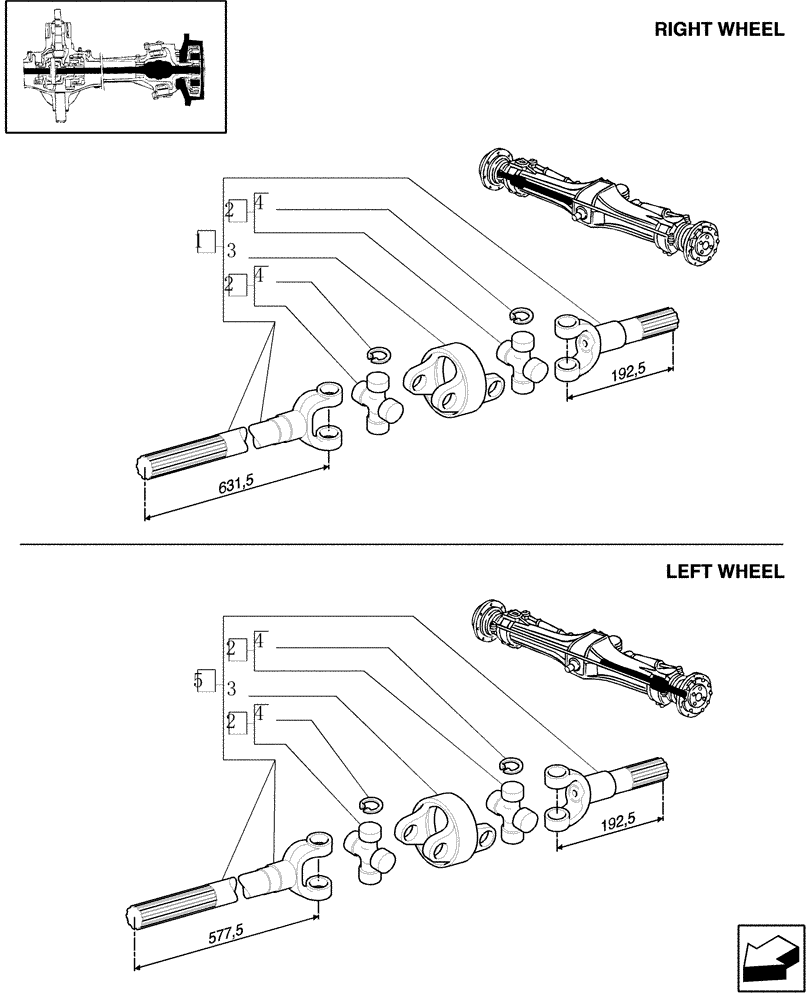 RIGHT WHEEL

2 4
1 3
2 4

192,5

631,5

LEFT WHEEL

2 4
5 3
2 4

192,5

577,5