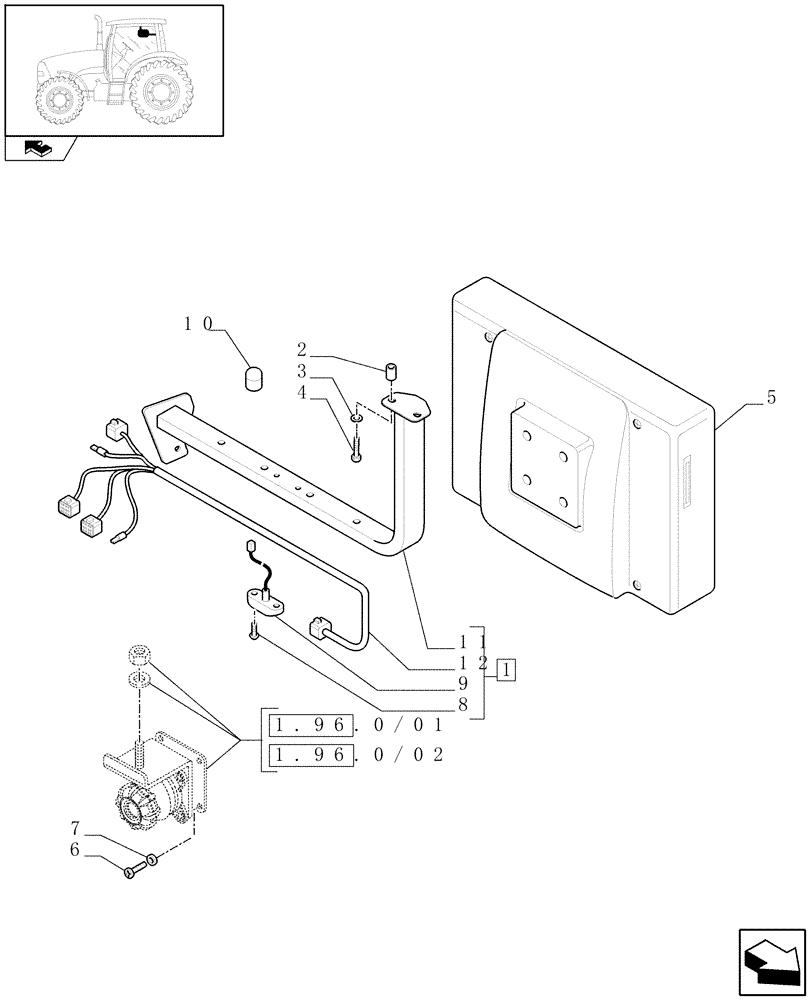 10
2
3
4
5
11
12
1
9
8
1.96.0/01
1.96.0/02
7
6