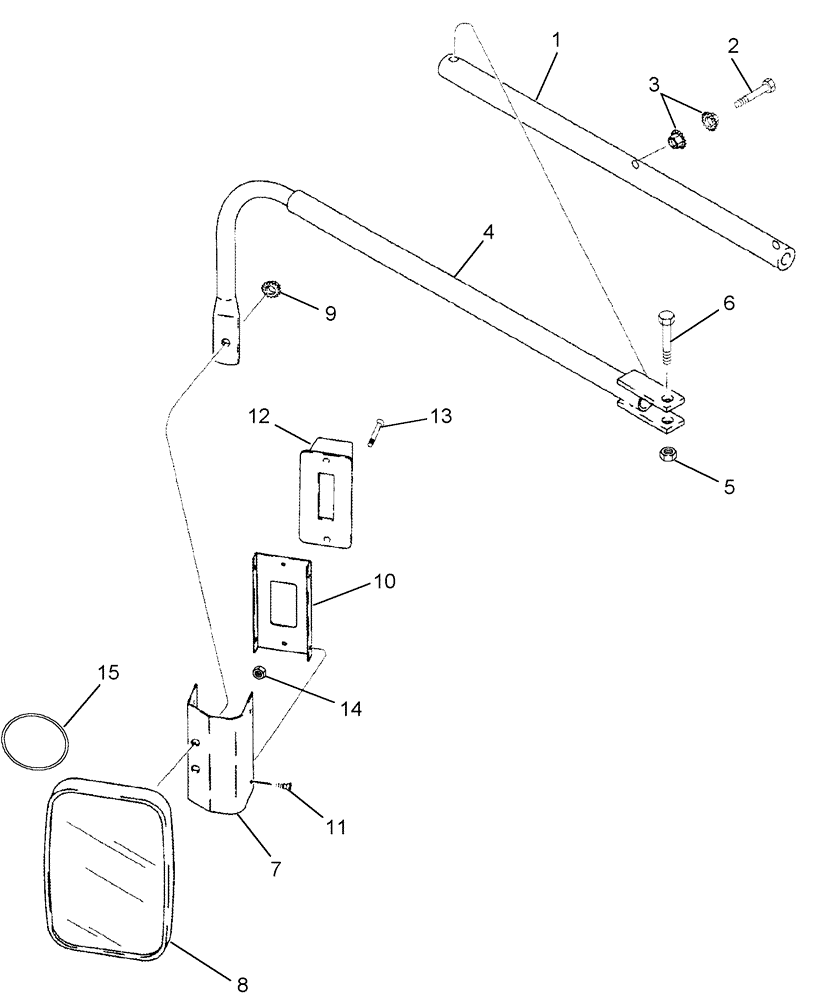 1
2
3
4
9
6
12
13
5
10
15
14
11
7
8