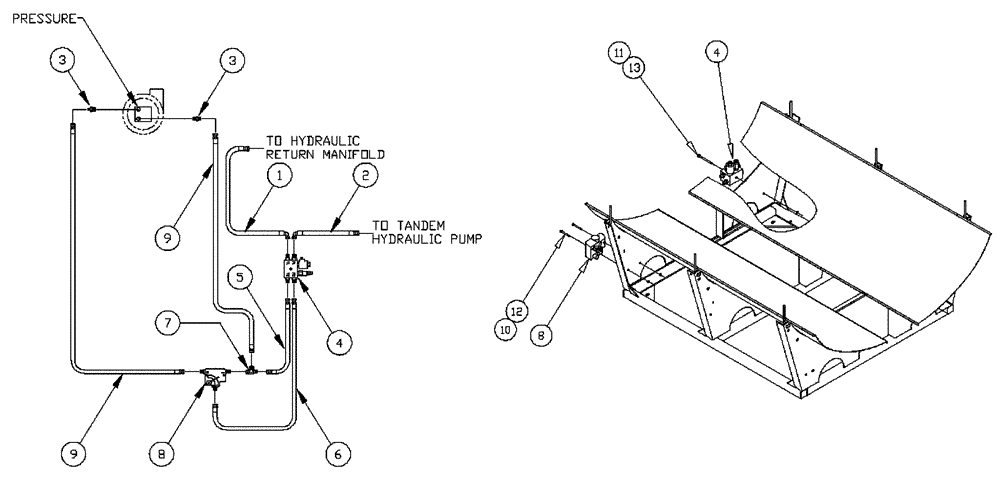 PRESSURE

3

3

TO HYDRAULIC RETURN MANIFOLD

1

2

TO TANDEM HYDRAULIC PUMP

9

5

7

4

9

8

6

11

13

4

12

10

8