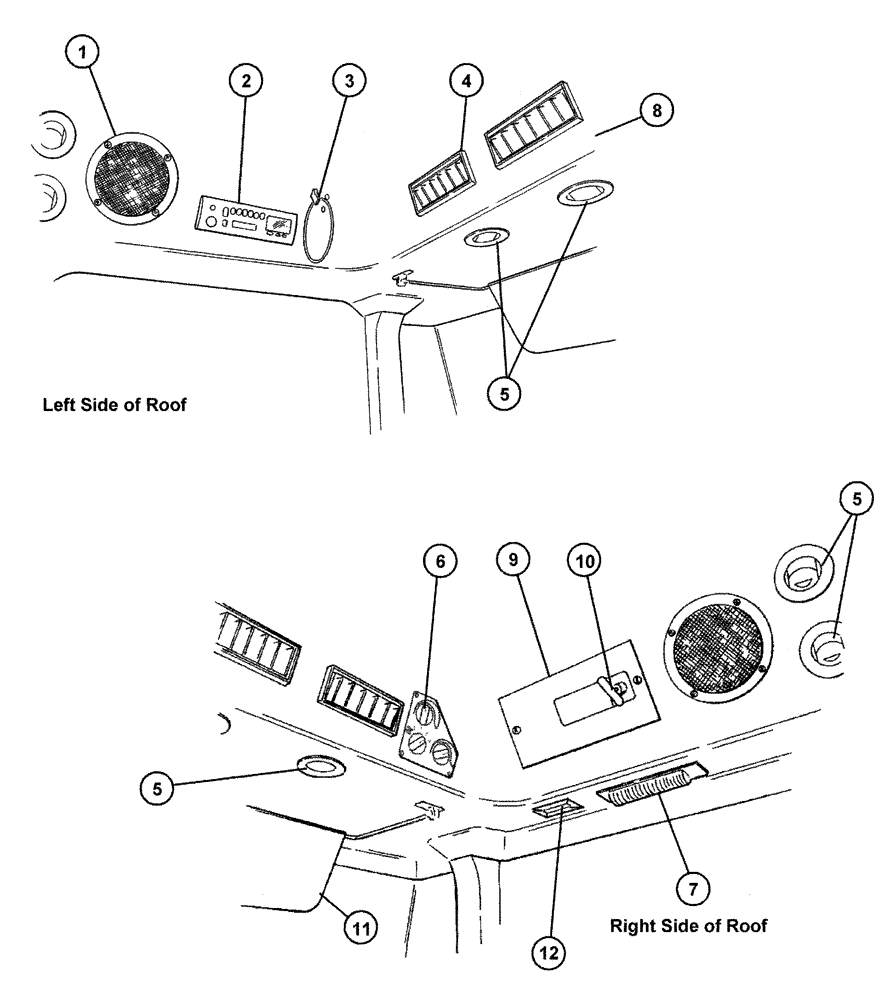 1
2
3
4
8
5
Left Side of Roof

5
6
9
10
5
7
11
12
Right Side of Roof