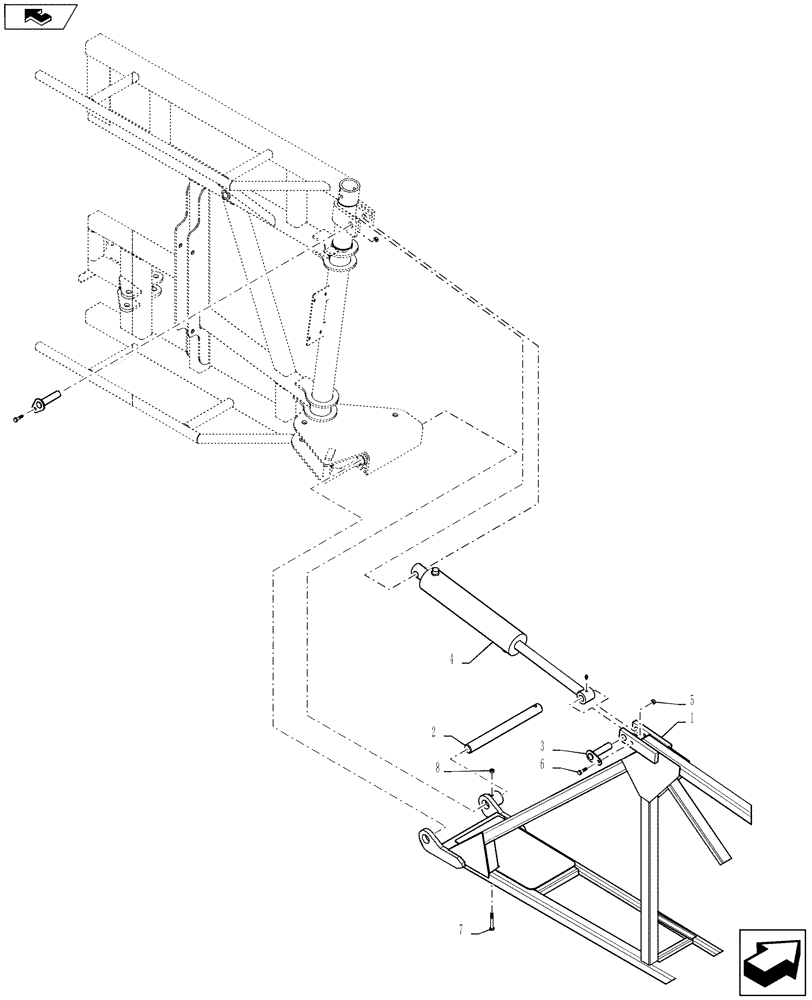 4

5

1

2

3

6

8

7