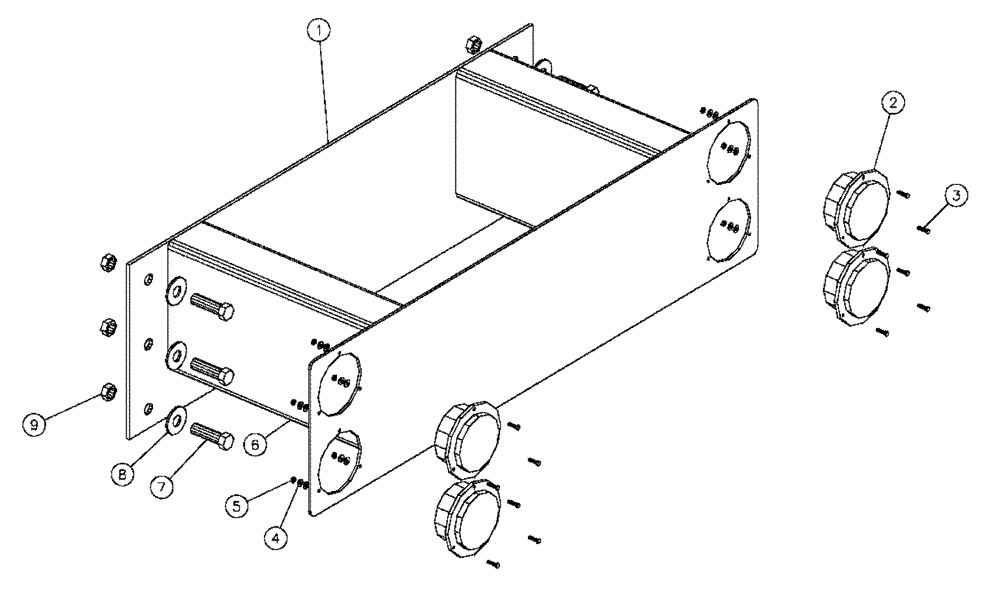 1
2
3
9
8
7
6
5
4