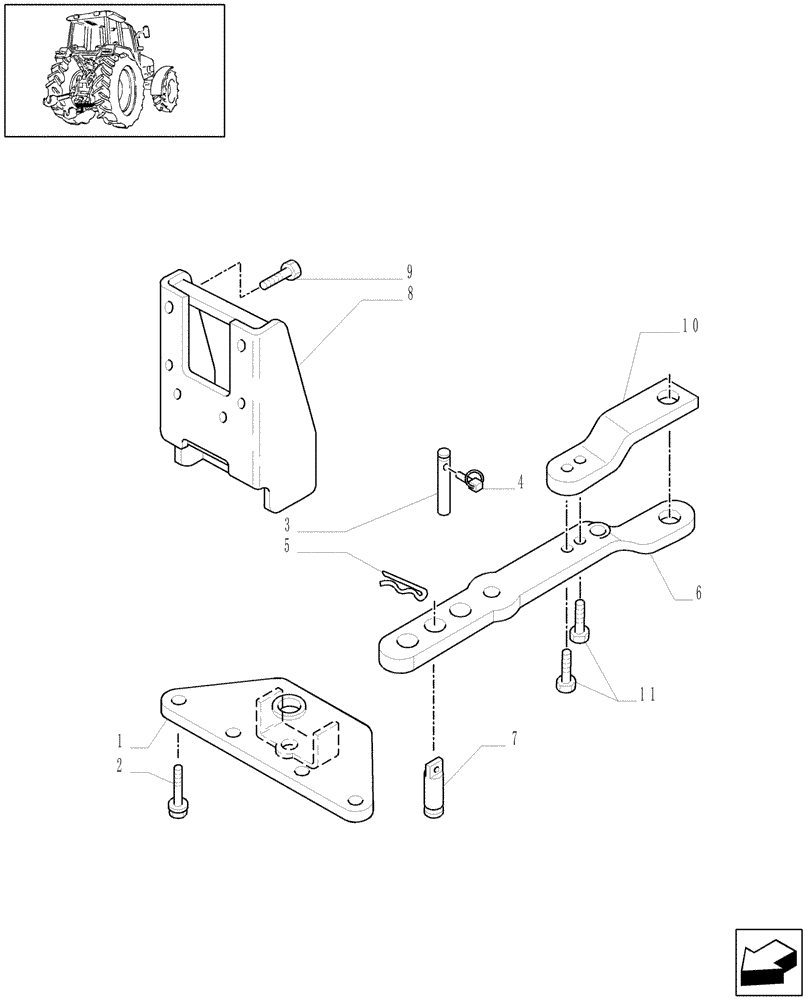 9
8
10
4
3
5
6
11
1
2
7