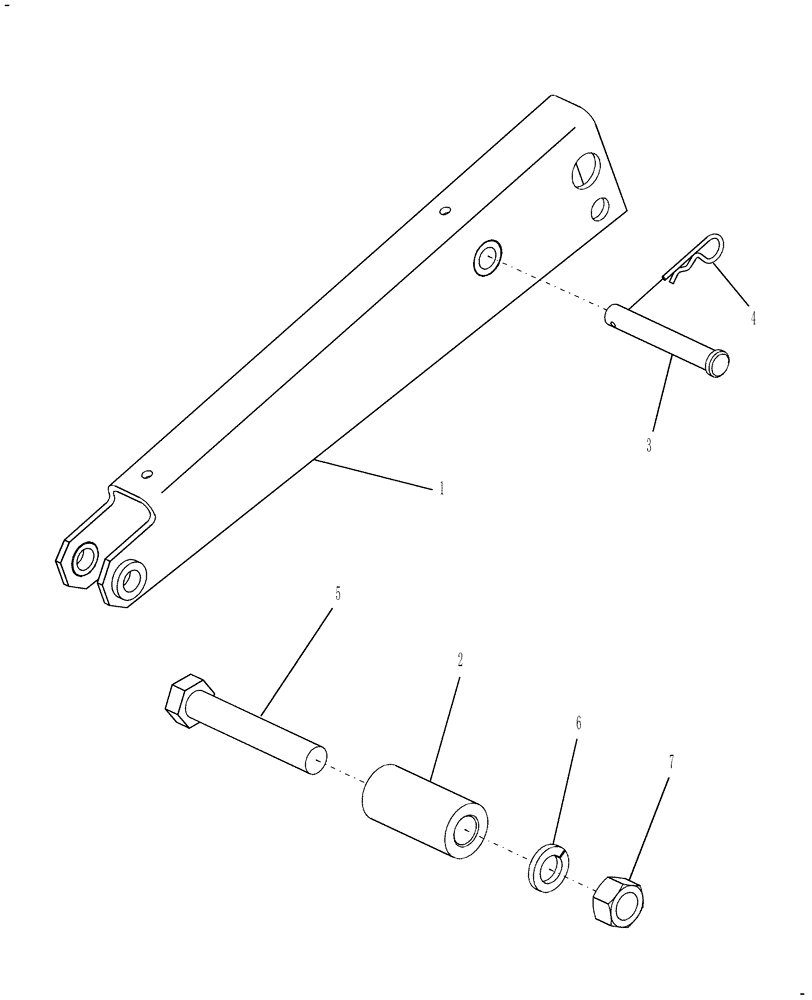 4
3
1
5
2
6
7