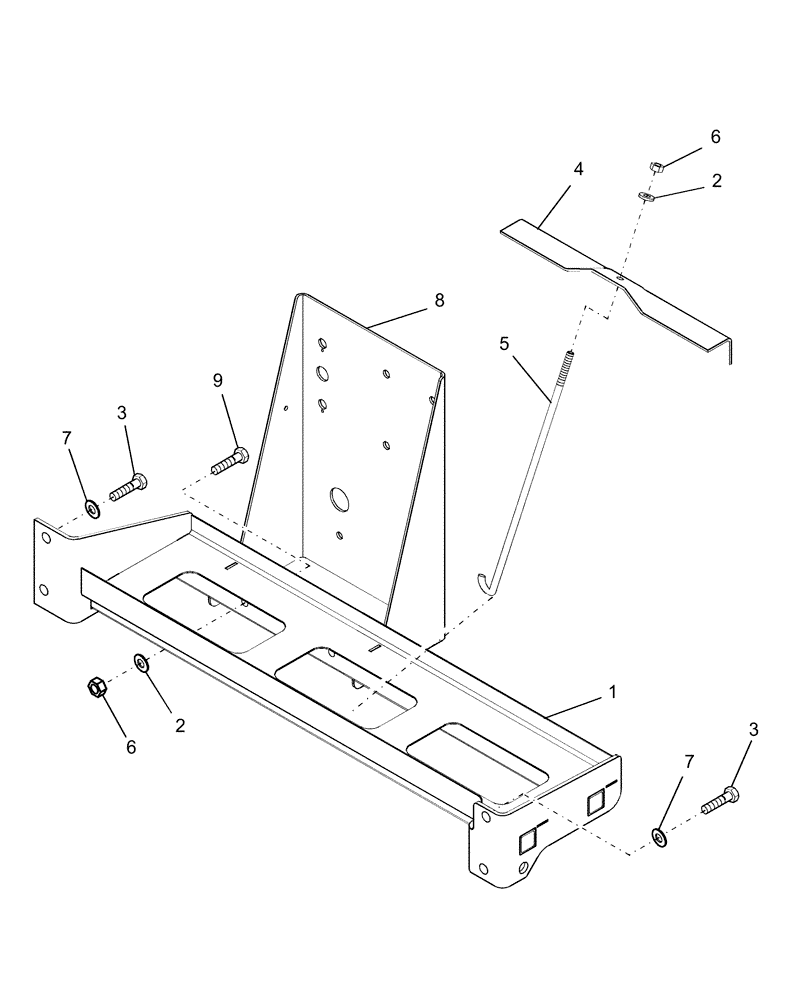 6
4
2
8
5
9
3
7
1
2
6
3
7