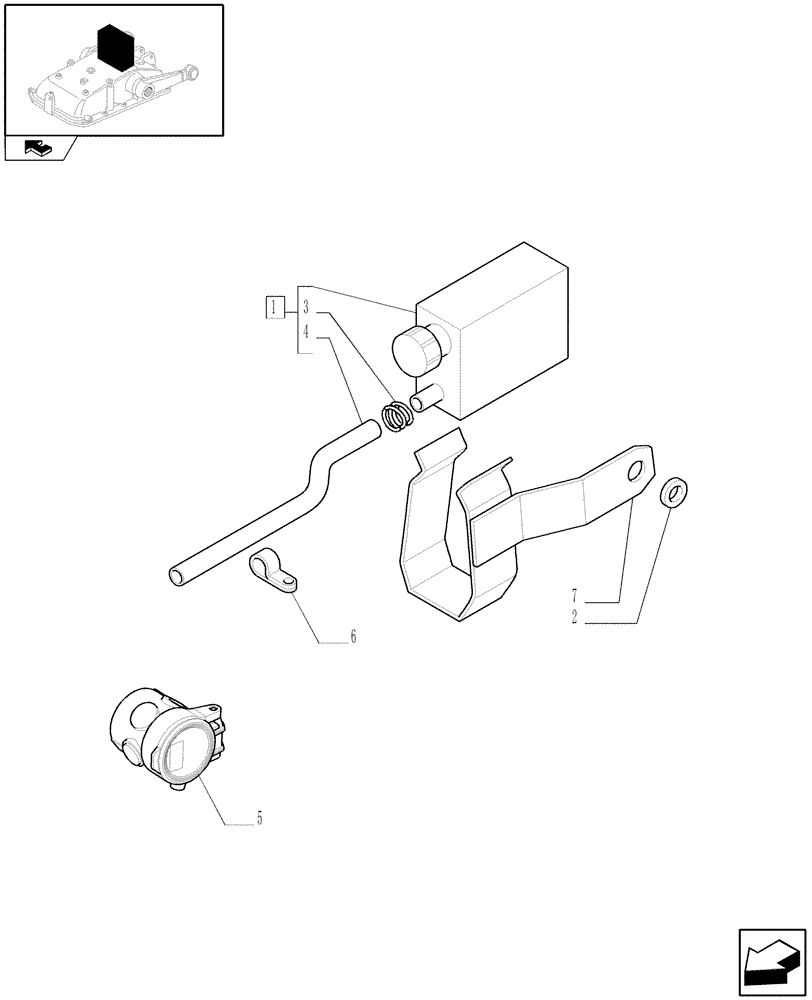 1
3
4
7
2
6
5