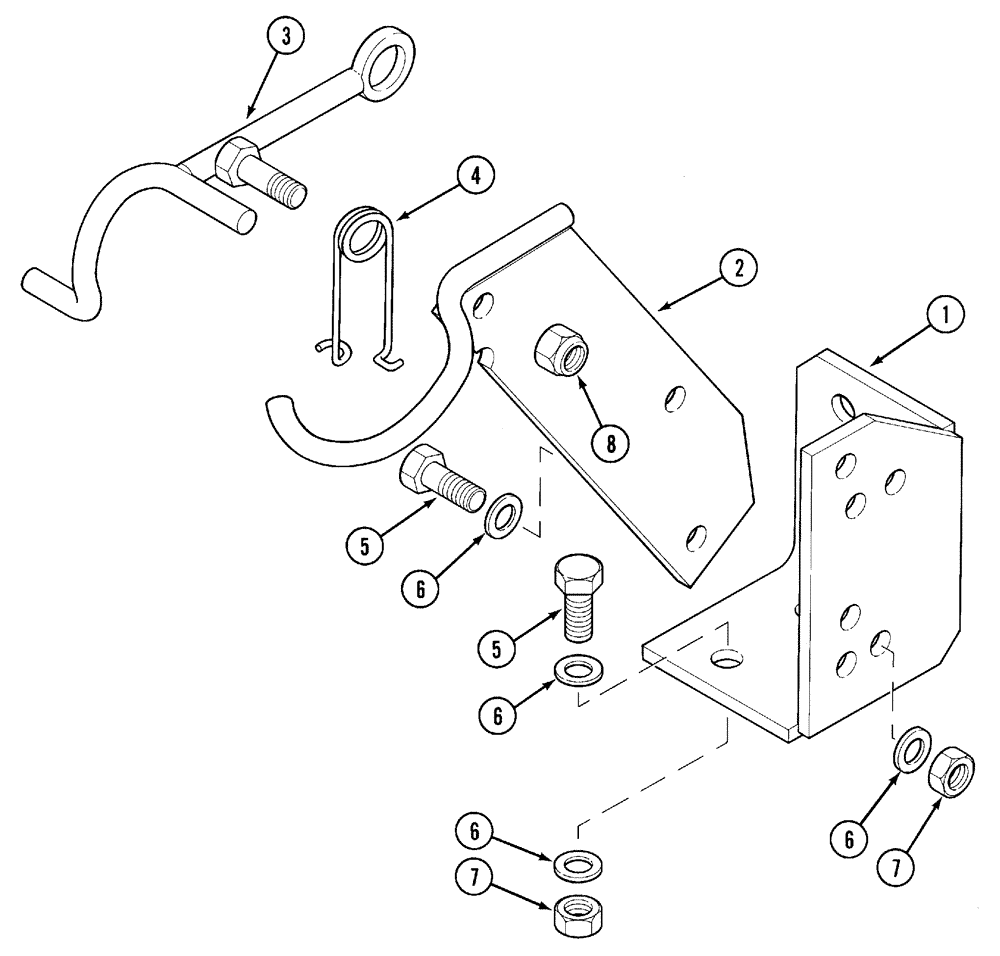 3
4
2
1
8
5
6
5
6
6
7
6
7