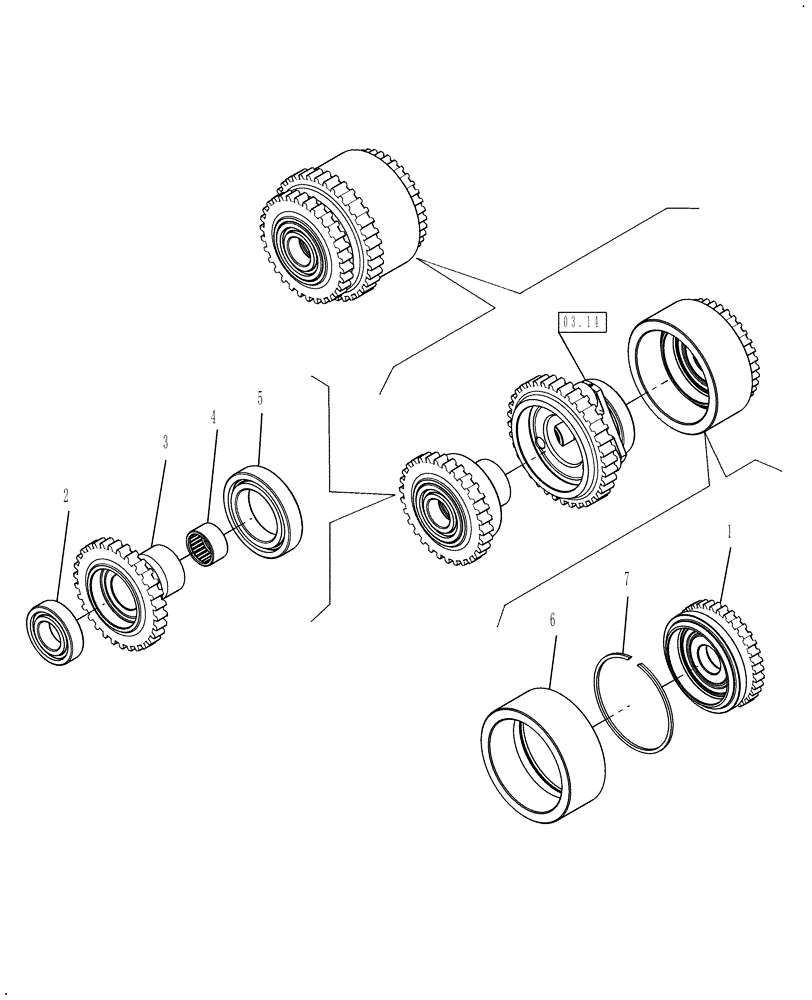 03.14
5
4
3
2
1
7
6