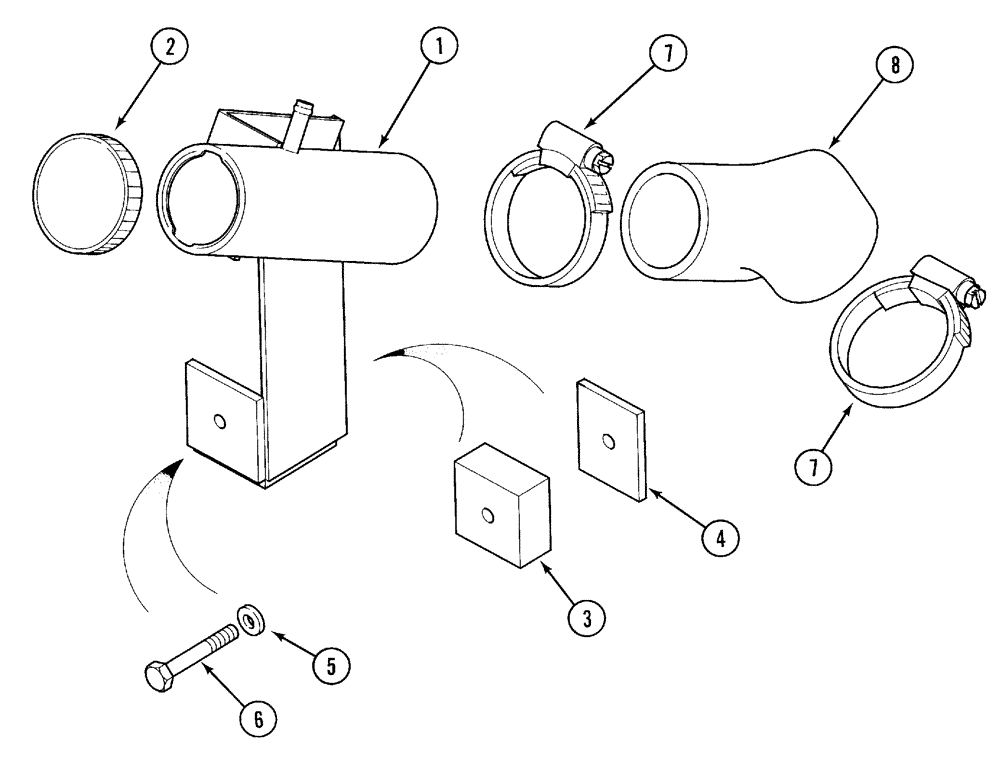 2
1
7
8
7
4
3
5
6