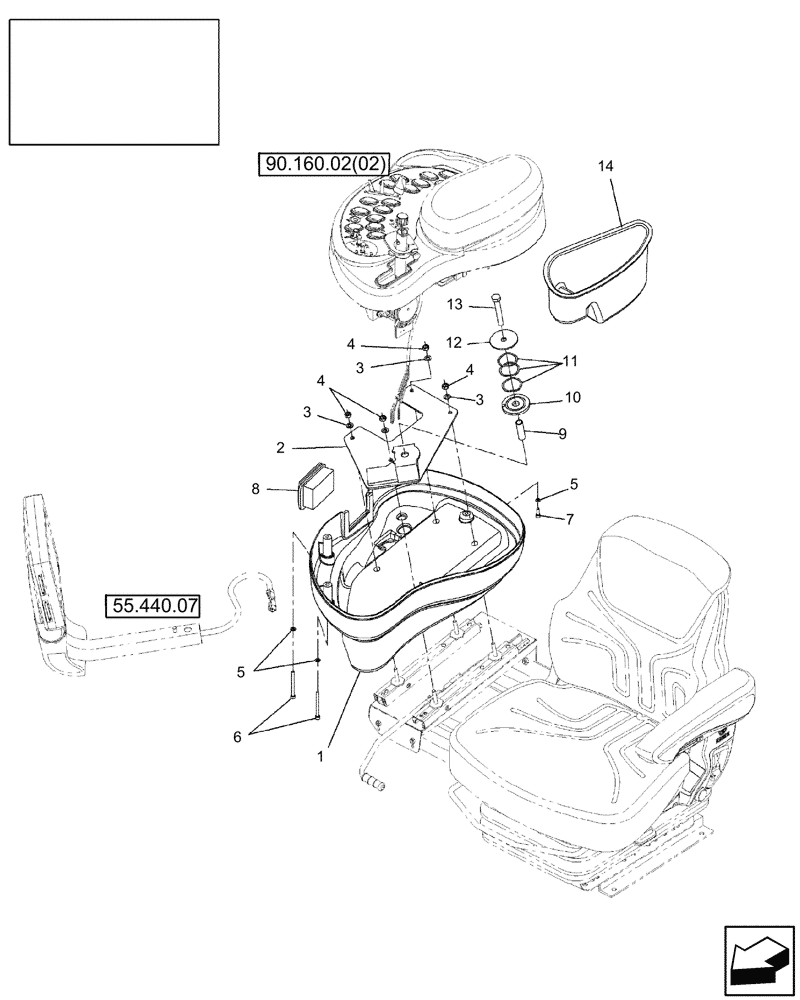 90.160.02(02)
14
13
12
11
10
9
4
3
4
3
4
3
2
8
5
7
55.440.07
5
6
1