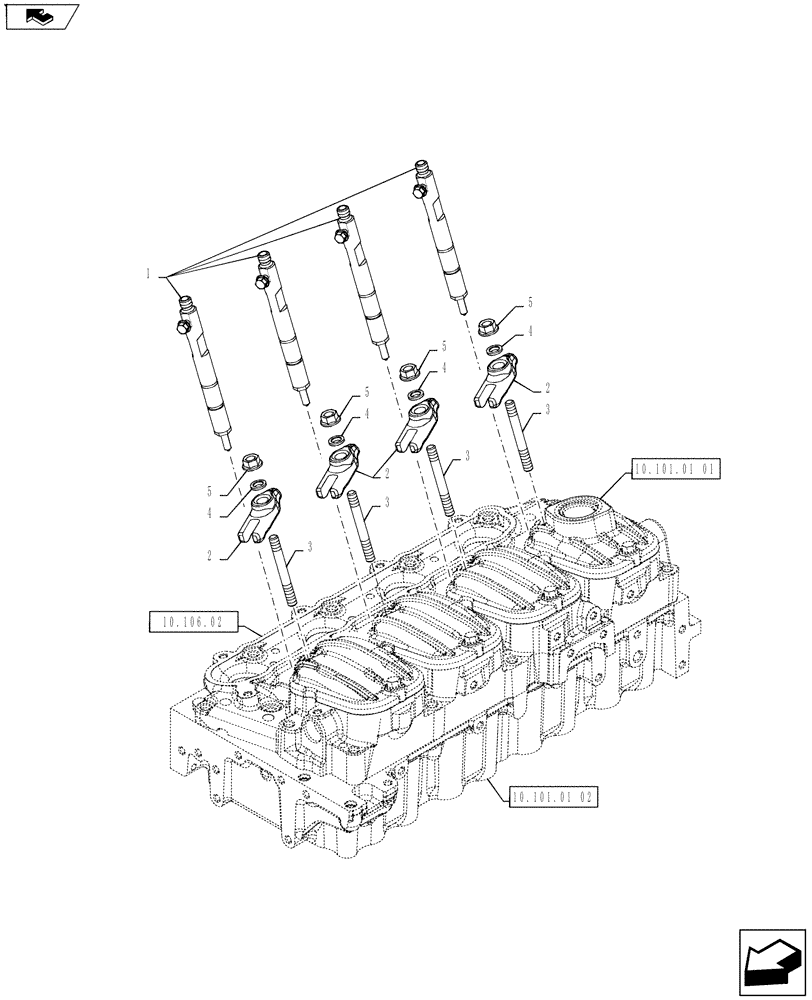 1
5
4
2
3
5
4
2
3
5
4
2
3
5
4
2
3
10.101.01 01
10.106.02
10.101.01 02