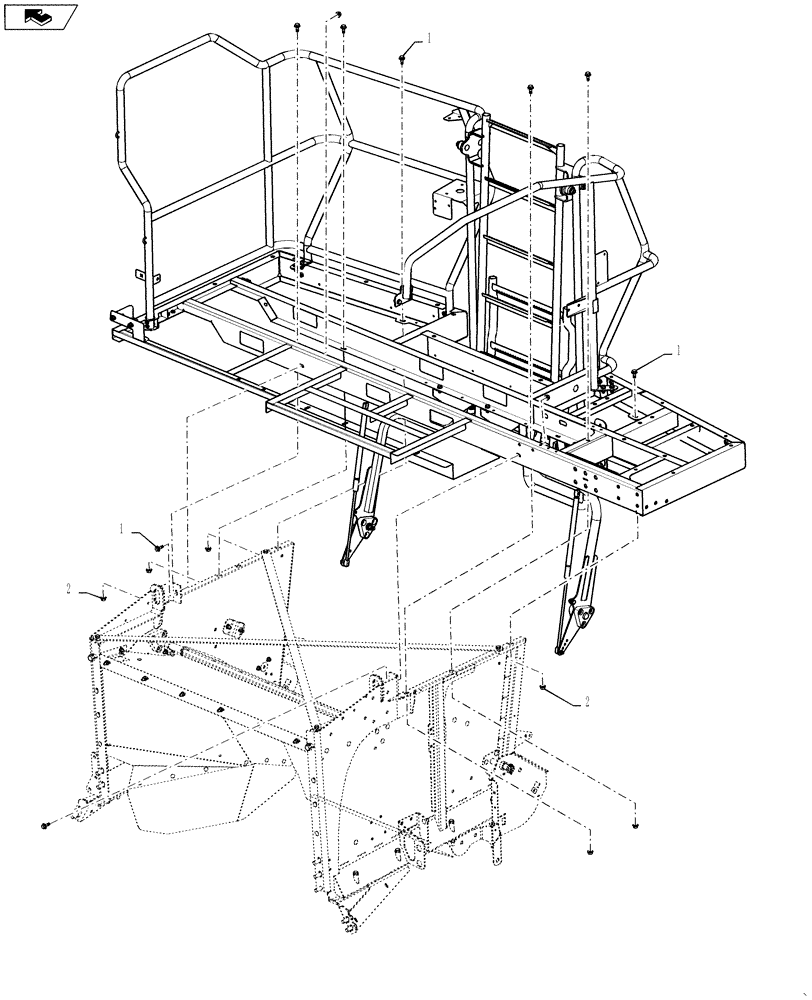 1
1
1
2
2