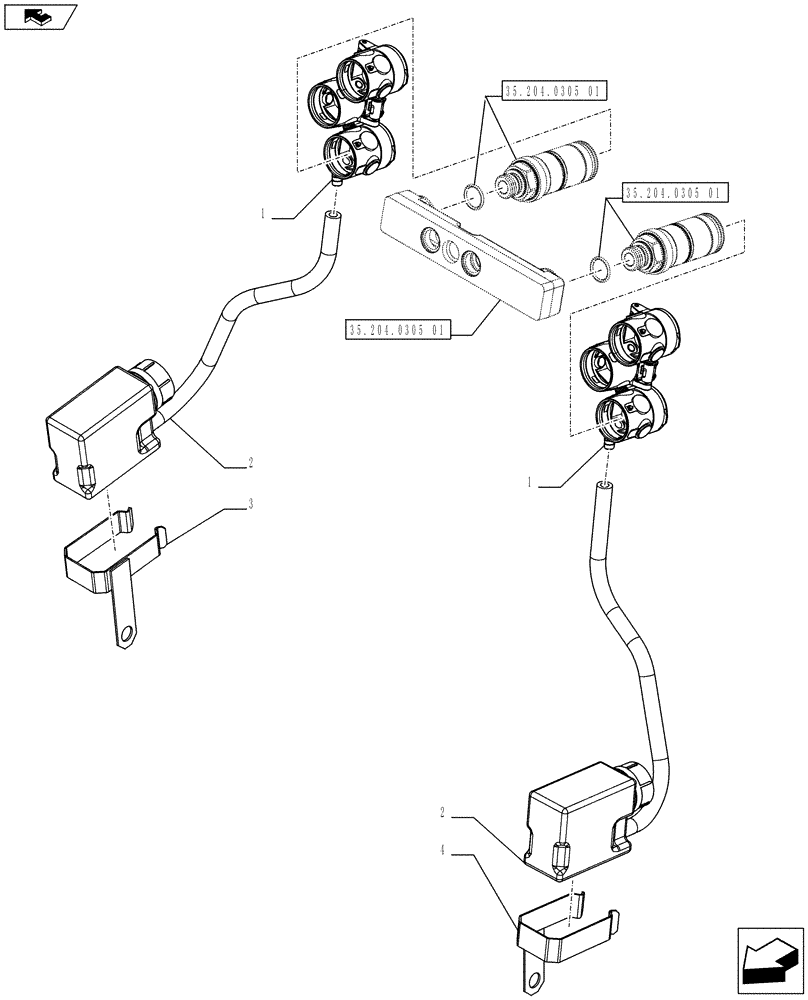 35.204.0305 01

35.204.0305 01

1

35.204.0305 01

2

3

1

2

4