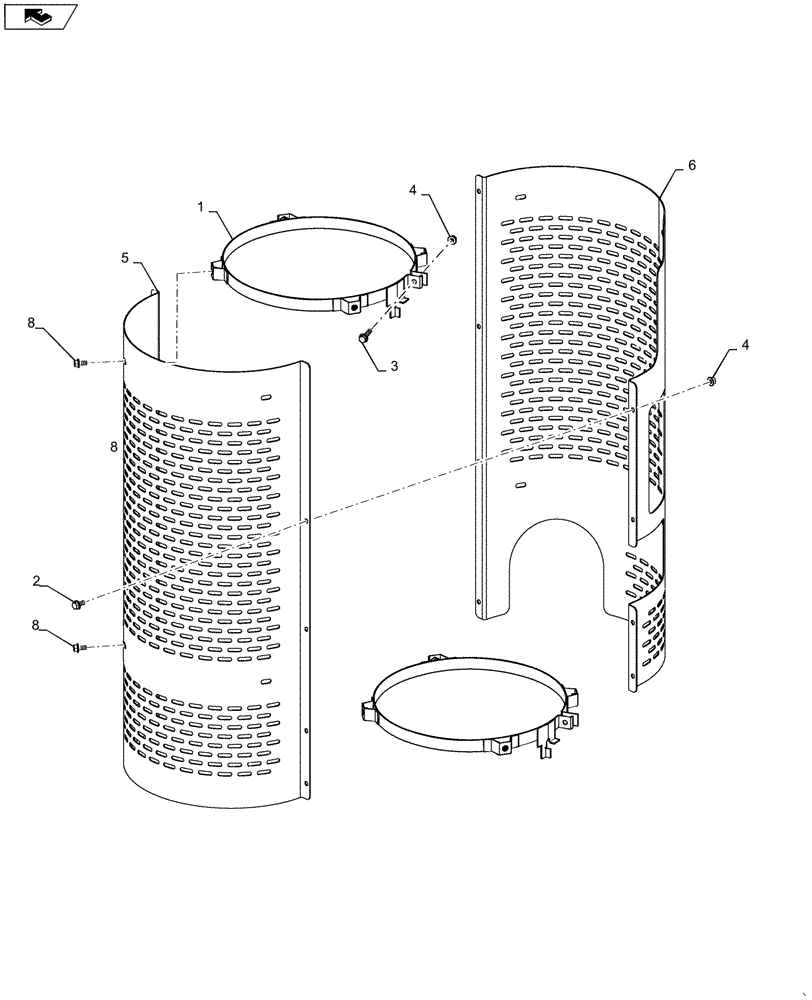 1
4
6
5
8
3
4
8
2
8