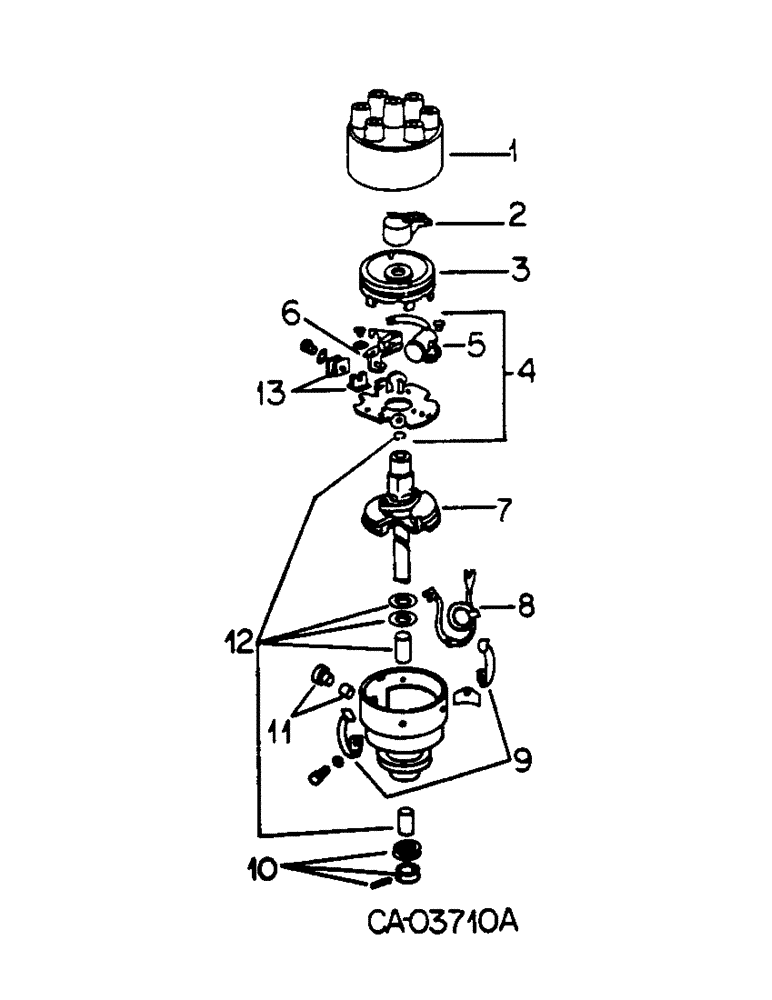 1
2
3
6
5
4
13
7
8
12
11
9
10
CA-03710A