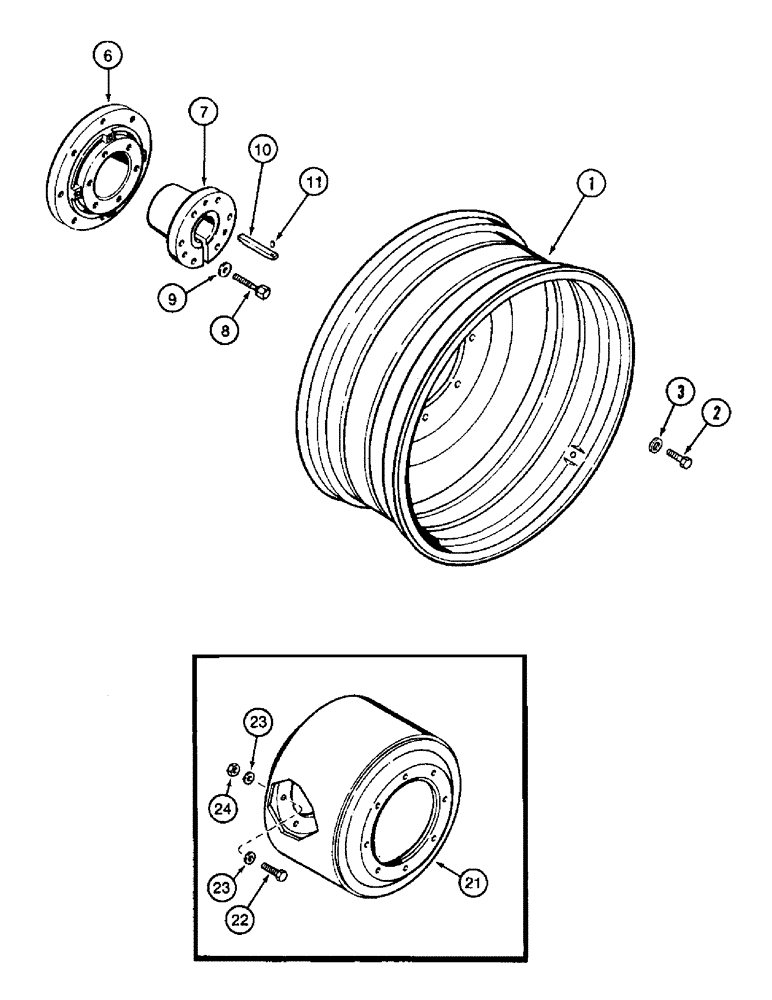 6
7
10
11
1
9
8
3
2
23
24
23
22
21