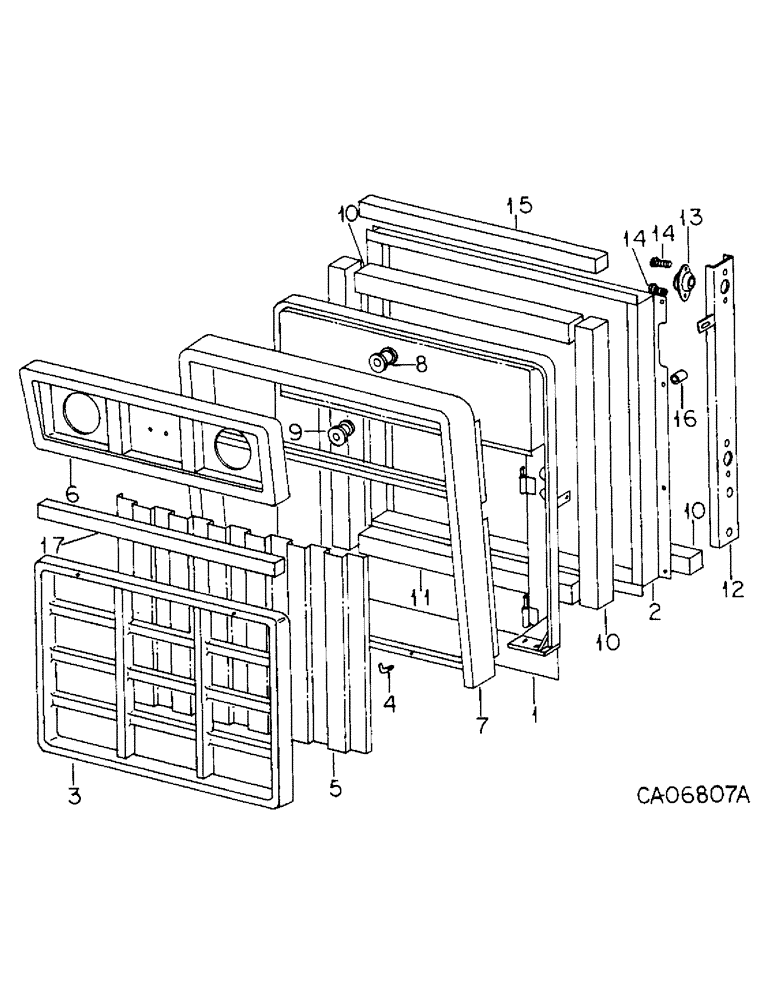 15
10
14
14
13
8
9
16
6
10
17
11
12
2
10
4
7
1
3
5
CA06807A