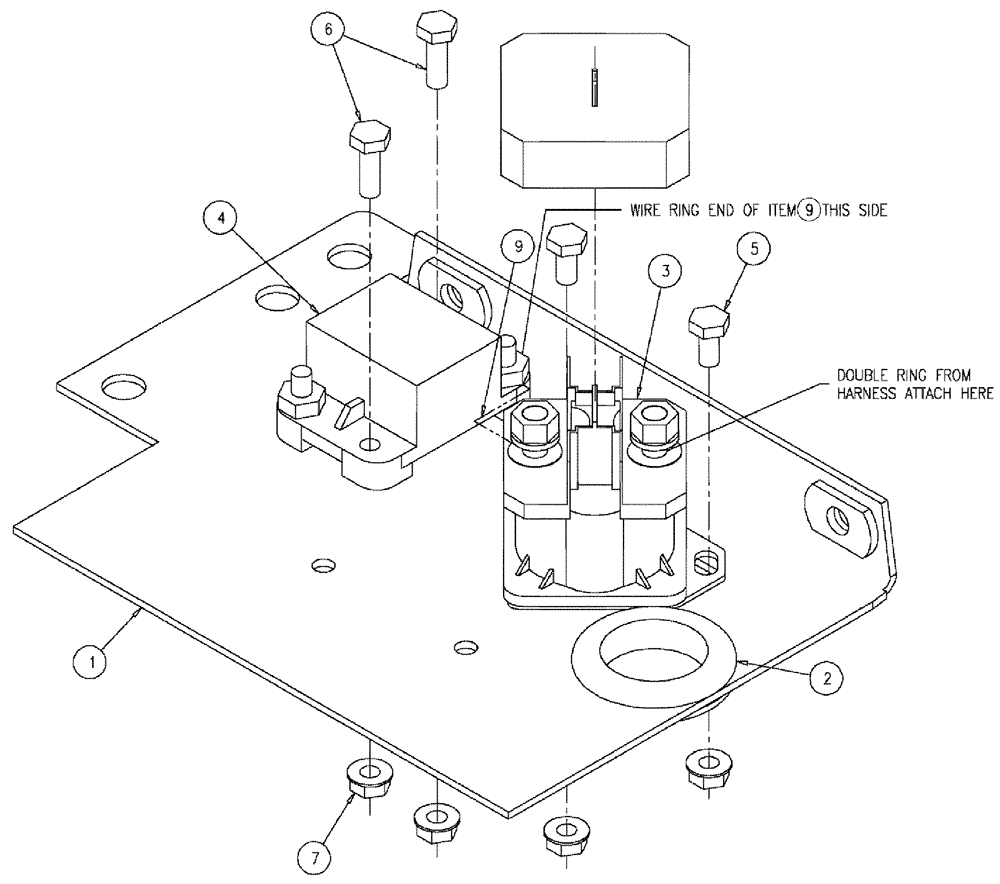 6

4

WIRE RING END OF ITEM 9 THIS SIDE

9

3

5

DOUBLE RING FROM HARNESS ATTACH HERE

1

2

7